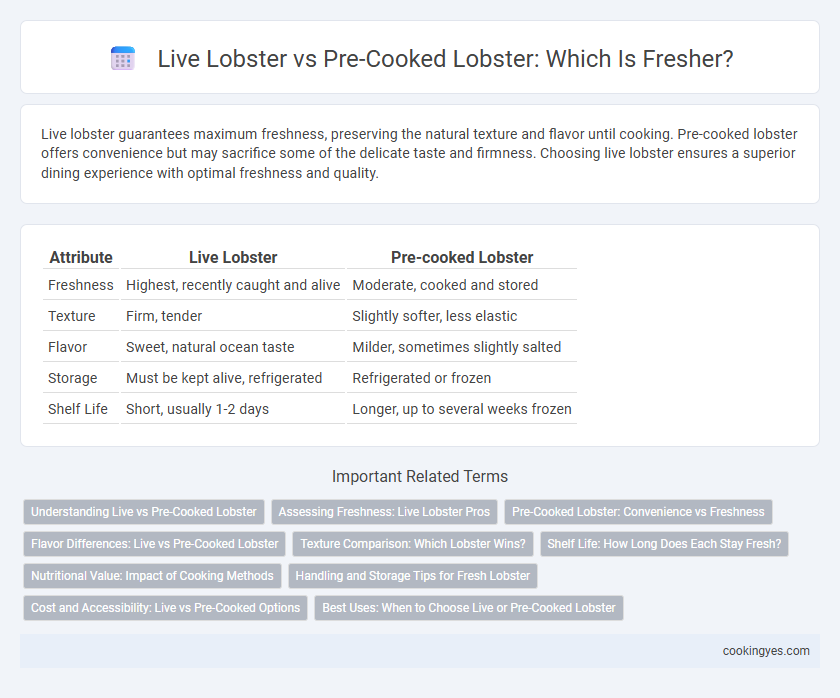 Live Lobster vs Pre-Cooked Lobster: Which Is Fresher?

Live lobster guarantees maximum freshness, preserving the natural texture and flavor until cooking. Pre-cooked lobster offers convenience but may sacrifice some of the delicate taste and firmness. Choosing live lobster ensures a superior dining experience with optimal freshness and quality.

| Attribute | Live Lobster | Pre-cooked Lobster |
|---|---|---|
| Freshness | Highest, recently caught and alive | Moderate, cooked and stored |
| Texture | Firm, tender | Slightly softer, less elastic |
| Flavor | Sweet, natural ocean taste | Milder, sometimes slightly salted |
| Storage | Must be kept alive, refrigerated | Refrigerated or frozen |
| Shelf Life | Short, usually 1-2 days | Longer, up to several weeks frozen |

Important Related Terms

Understanding Live vs Pre-Cooked Lobster
Assessing Freshness: Live Lobster Pros
Pre-Cooked Lobster: Convenience vs Freshness
Flavor Differences: Live vs Pre-Cooked Lobster
Texture Comparison: Which Lobster Wins?
Shelf Life: How Long Does Each Stay Fresh?
Nutritional Value: Impact of Cooking Methods
Handling and Storage Tips for Fresh Lobster
Cost and Accessibility: Live vs Pre-Cooked Options
Best Uses: When to Choose Live or Pre-Cooked Lobster

cookingyes.com