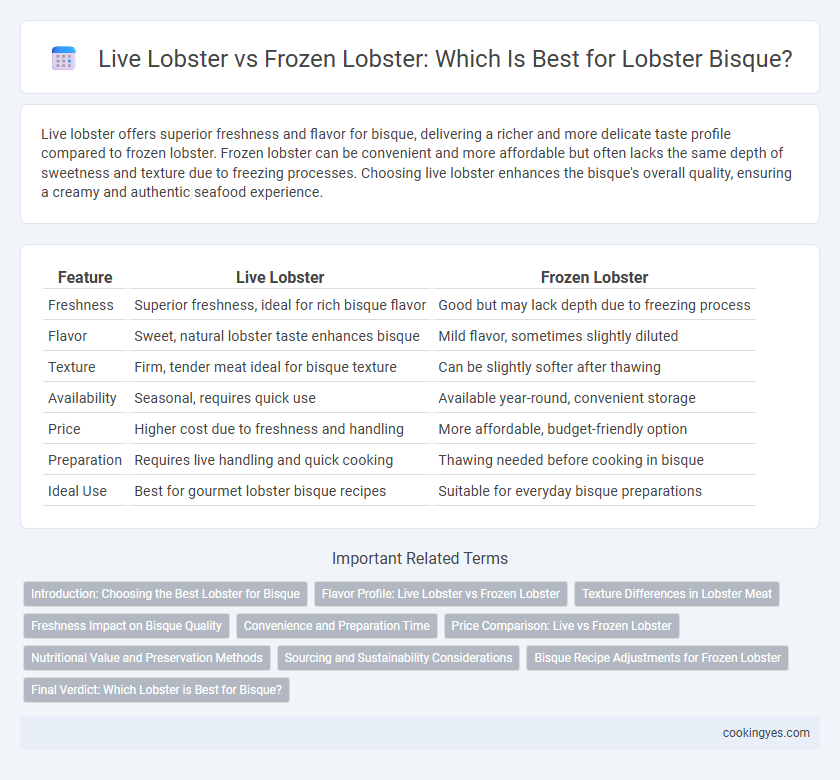 Live Lobster vs Frozen Lobster: Which Is Best for Lobster Bisque?

Live lobster offers superior freshness and flavor for bisque, delivering a richer and more delicate taste profile compared to frozen lobster. Frozen lobster can be convenient and more affordable but often lacks the same depth of sweetness and texture due to freezing processes. Choosing live lobster enhances the bisque's overall quality, ensuring a creamy and authentic seafood experience.

| Feature | Live Lobster | Frozen Lobster |
|---|---|---|
| Freshness | Superior freshness, ideal for rich bisque flavor | Good but may lack depth due to freezing process |
| Flavor | Sweet, natural lobster taste enhances bisque | Mild flavor, sometimes slightly diluted |
| Texture | Firm, tender meat ideal for bisque texture | Can be slightly softer after thawing |
| Availability | Seasonal, requires quick use | Available year-round, convenient storage |
| Price | Higher cost due to freshness and handling | More affordable, budget-friendly option |
| Preparation | Requires live handling and quick cooking | Thawing needed before cooking in bisque |
| Ideal Use | Best for gourmet lobster bisque recipes | Suitable for everyday bisque preparations |

Important Related Terms

Introduction: Choosing the Best Lobster for Bisque
Flavor Profile: Live Lobster vs Frozen Lobster
Texture Differences in Lobster Meat
Freshness Impact on Bisque Quality
Convenience and Preparation Time
Price Comparison: Live vs Frozen Lobster
Nutritional Value and Preservation Methods
Sourcing and Sustainability Considerations
Bisque Recipe Adjustments for Frozen Lobster
Final Verdict: Which Lobster is Best for Bisque?

cookingyes.com