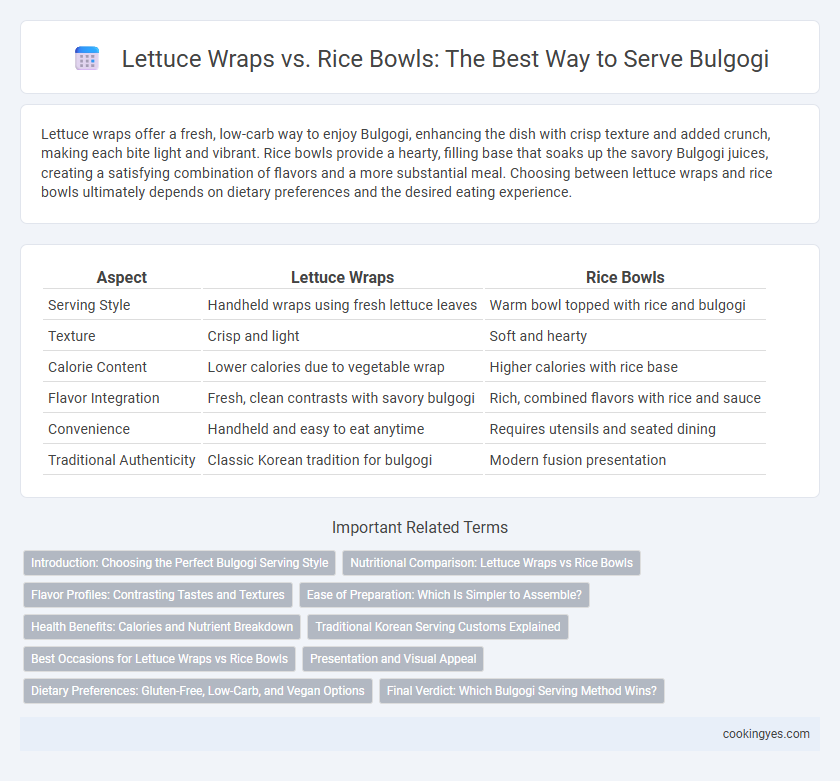 Lettuce Wraps vs. Rice Bowls: The Best Way to Serve Bulgogi

Lettuce wraps offer a fresh, low-carb way to enjoy Bulgogi, enhancing the dish with crisp texture and added crunch, making each bite light and vibrant. Rice bowls provide a hearty, filling base that soaks up the savory Bulgogi juices, creating a satisfying combination of flavors and a more substantial meal. Choosing between lettuce wraps and rice bowls ultimately depends on dietary preferences and the desired eating experience.

| Aspect | Lettuce Wraps | Rice Bowls |
|---|---|---|
| Serving Style | Handheld wraps using fresh lettuce leaves | Warm bowl topped with rice and bulgogi |
| Texture | Crisp and light | Soft and hearty |
| Calorie Content | Lower calories due to vegetable wrap | Higher calories with rice base |
| Flavor Integration | Fresh, clean contrasts with savory bulgogi | Rich, combined flavors with rice and sauce |
| Convenience | Handheld and easy to eat anytime | Requires utensils and seated dining |
| Traditional Authenticity | Classic Korean tradition for bulgogi | Modern fusion presentation |

Important Related Terms

Introduction: Choosing the Perfect Bulgogi Serving Style
Nutritional Comparison: Lettuce Wraps vs Rice Bowls
Flavor Profiles: Contrasting Tastes and Textures
Ease of Preparation: Which Is Simpler to Assemble?
Health Benefits: Calories and Nutrient Breakdown
Traditional Korean Serving Customs Explained
Best Occasions for Lettuce Wraps vs Rice Bowls
Presentation and Visual Appeal
Dietary Preferences: Gluten-Free, Low-Carb, and Vegan Options
Final Verdict: Which Bulgogi Serving Method Wins?

cookingyes.com