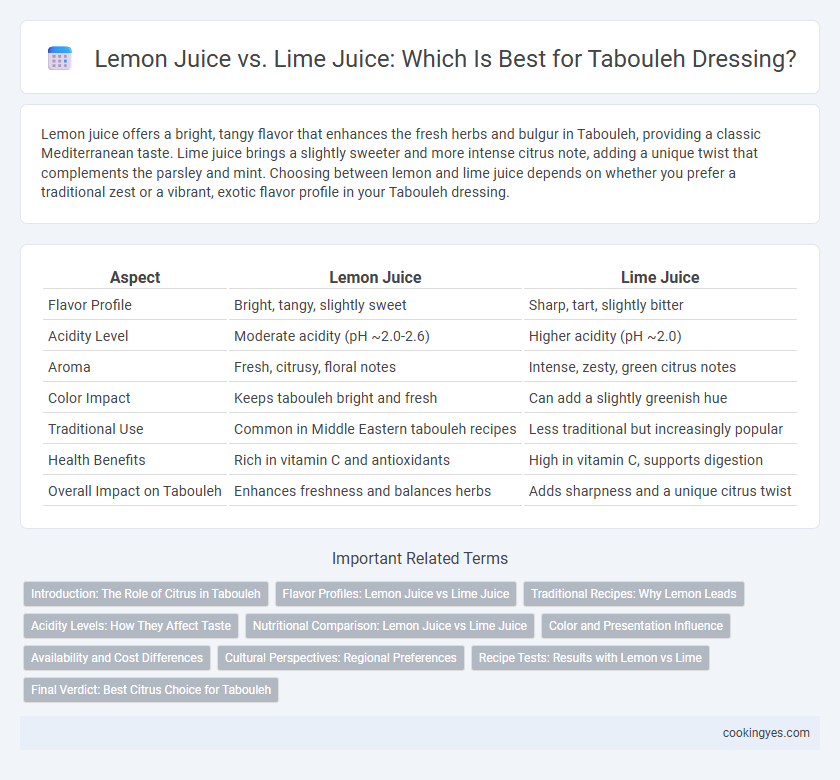 Lemon Juice vs. Lime Juice: Which Is Best for Tabouleh Dressing?

Lemon juice offers a bright, tangy flavor that enhances the fresh herbs and bulgur in Tabouleh, providing a classic Mediterranean taste. Lime juice brings a slightly sweeter and more intense citrus note, adding a unique twist that complements the parsley and mint. Choosing between lemon and lime juice depends on whether you prefer a traditional zest or a vibrant, exotic flavor profile in your Tabouleh dressing.

| Aspect | Lemon Juice | Lime Juice |
|---|---|---|
| Flavor Profile | Bright, tangy, slightly sweet | Sharp, tart, slightly bitter |
| Acidity Level | Moderate acidity (pH ~2.0-2.6) | Higher acidity (pH ~2.0) |
| Aroma | Fresh, citrusy, floral notes | Intense, zesty, green citrus notes |
| Color Impact | Keeps tabouleh bright and fresh | Can add a slightly greenish hue |
| Traditional Use | Common in Middle Eastern tabouleh recipes | Less traditional but increasingly popular |
| Health Benefits | Rich in vitamin C and antioxidants | High in vitamin C, supports digestion |
| Overall Impact on Tabouleh | Enhances freshness and balances herbs | Adds sharpness and a unique citrus twist |

Important Related Terms

Introduction: The Role of Citrus in Tabouleh
Flavor Profiles: Lemon Juice vs Lime Juice
Traditional Recipes: Why Lemon Leads
Acidity Levels: How They Affect Taste
Nutritional Comparison: Lemon Juice vs Lime Juice
Color and Presentation Influence
Availability and Cost Differences
Cultural Perspectives: Regional Preferences
Recipe Tests: Results with Lemon vs Lime
Final Verdict: Best Citrus Choice for Tabouleh

cookingyes.com