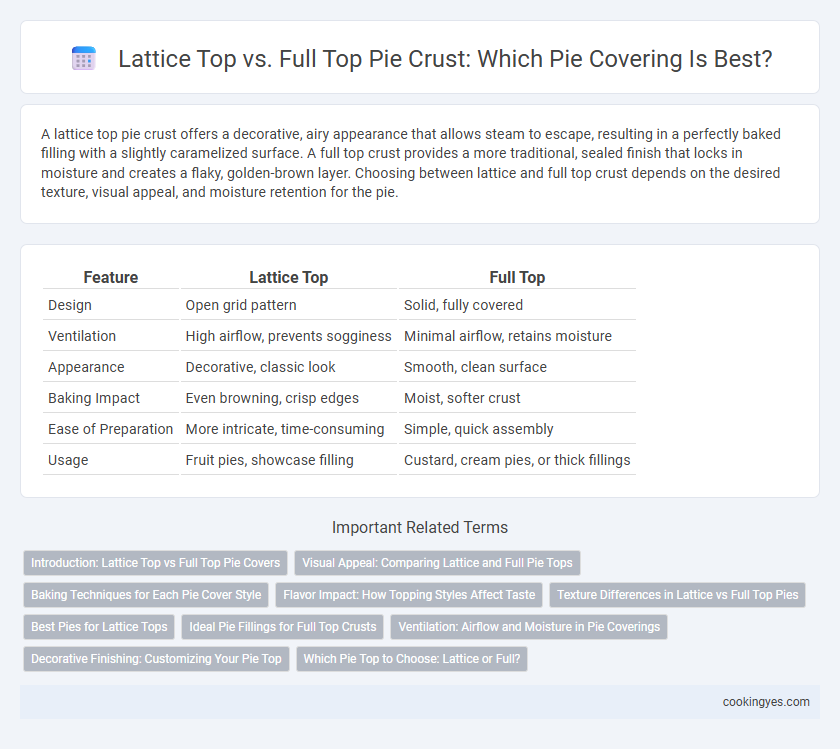 Lattice Top vs. Full Top Pie Crust: Which Pie Covering Is Best?

A lattice top pie crust offers a decorative, airy appearance that allows steam to escape, resulting in a perfectly baked filling with a slightly caramelized surface. A full top crust provides a more traditional, sealed finish that locks in moisture and creates a flaky, golden-brown layer. Choosing between lattice and full top crust depends on the desired texture, visual appeal, and moisture retention for the pie.

| Feature | Lattice Top | Full Top |
|---|---|---|
| Design | Open grid pattern | Solid, fully covered |
| Ventilation | High airflow, prevents sogginess | Minimal airflow, retains moisture |
| Appearance | Decorative, classic look | Smooth, clean surface |
| Baking Impact | Even browning, crisp edges | Moist, softer crust |
| Ease of Preparation | More intricate, time-consuming | Simple, quick assembly |
| Usage | Fruit pies, showcase filling | Custard, cream pies, or thick fillings |

Important Related Terms

Introduction: Lattice Top vs Full Top Pie Covers
Visual Appeal: Comparing Lattice and Full Pie Tops
Baking Techniques for Each Pie Cover Style
Flavor Impact: How Topping Styles Affect Taste
Texture Differences in Lattice vs Full Top Pies
Best Pies for Lattice Tops
Ideal Pie Fillings for Full Top Crusts
Ventilation: Airflow and Moisture in Pie Coverings
Decorative Finishing: Customizing Your Pie Top
Which Pie Top to Choose: Lattice or Full?

cookingyes.com