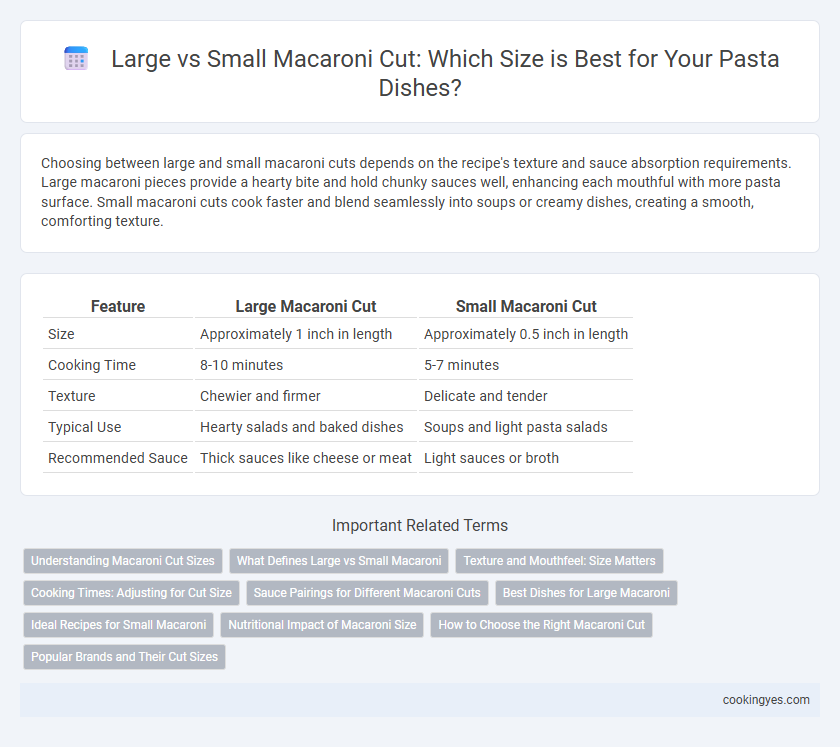 Large vs Small Macaroni Cut: Which Size is Best for Your Pasta Dishes?

Choosing between large and small macaroni cuts depends on the recipe's texture and sauce absorption requirements. Large macaroni pieces provide a hearty bite and hold chunky sauces well, enhancing each mouthful with more pasta surface. Small macaroni cuts cook faster and blend seamlessly into soups or creamy dishes, creating a smooth, comforting texture.

| Feature | Large Macaroni Cut | Small Macaroni Cut |
|---|---|---|
| Size | Approximately 1 inch in length | Approximately 0.5 inch in length |
| Cooking Time | 8-10 minutes | 5-7 minutes |
| Texture | Chewier and firmer | Delicate and tender |
| Typical Use | Hearty salads and baked dishes | Soups and light pasta salads |
| Recommended Sauce | Thick sauces like cheese or meat | Light sauces or broth |

Important Related Terms

Understanding Macaroni Cut Sizes
What Defines Large vs Small Macaroni
Texture and Mouthfeel: Size Matters
Cooking Times: Adjusting for Cut Size
Sauce Pairings for Different Macaroni Cuts
Best Dishes for Large Macaroni
Ideal Recipes for Small Macaroni
Nutritional Impact of Macaroni Size
How to Choose the Right Macaroni Cut
Popular Brands and Their Cut Sizes

cookingyes.com