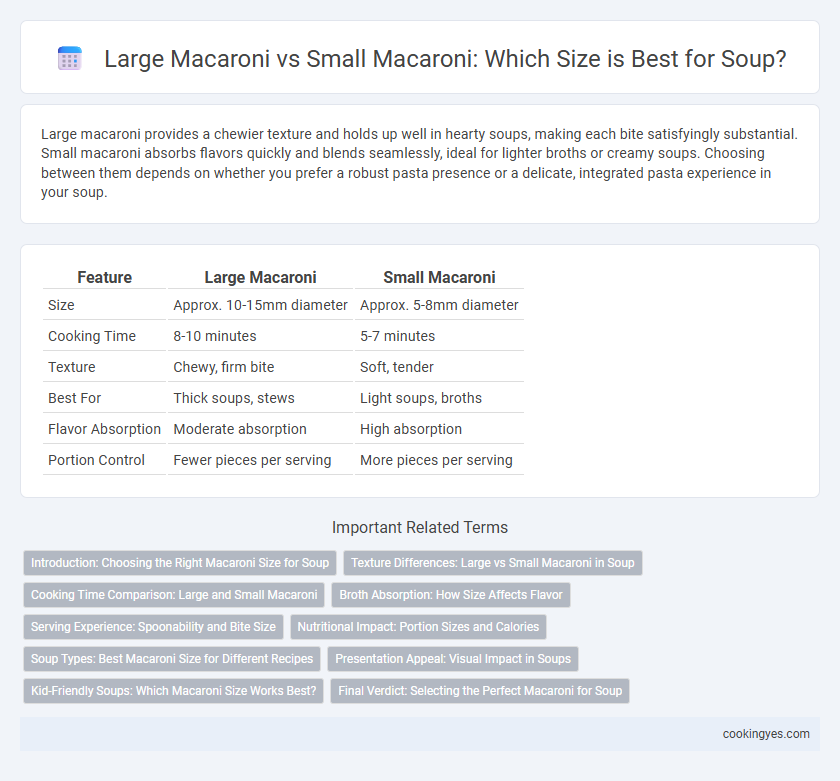 Large Macaroni vs Small Macaroni: Which Size is Best for Soup?

Large macaroni provides a chewier texture and holds up well in hearty soups, making each bite satisfyingly substantial. Small macaroni absorbs flavors quickly and blends seamlessly, ideal for lighter broths or creamy soups. Choosing between them depends on whether you prefer a robust pasta presence or a delicate, integrated pasta experience in your soup.

| Feature | Large Macaroni | Small Macaroni |
|---|---|---|
| Size | Approx. 10-15mm diameter | Approx. 5-8mm diameter |
| Cooking Time | 8-10 minutes | 5-7 minutes |
| Texture | Chewy, firm bite | Soft, tender |
| Best For | Thick soups, stews | Light soups, broths |
| Flavor Absorption | Moderate absorption | High absorption |
| Portion Control | Fewer pieces per serving | More pieces per serving |

Important Related Terms

Introduction: Choosing the Right Macaroni Size for Soup
Texture Differences: Large vs Small Macaroni in Soup
Cooking Time Comparison: Large and Small Macaroni
Broth Absorption: How Size Affects Flavor
Serving Experience: Spoonability and Bite Size
Nutritional Impact: Portion Sizes and Calories
Soup Types: Best Macaroni Size for Different Recipes
Presentation Appeal: Visual Impact in Soups
Kid-Friendly Soups: Which Macaroni Size Works Best?
Final Verdict: Selecting the Perfect Macaroni for Soup

cookingyes.com