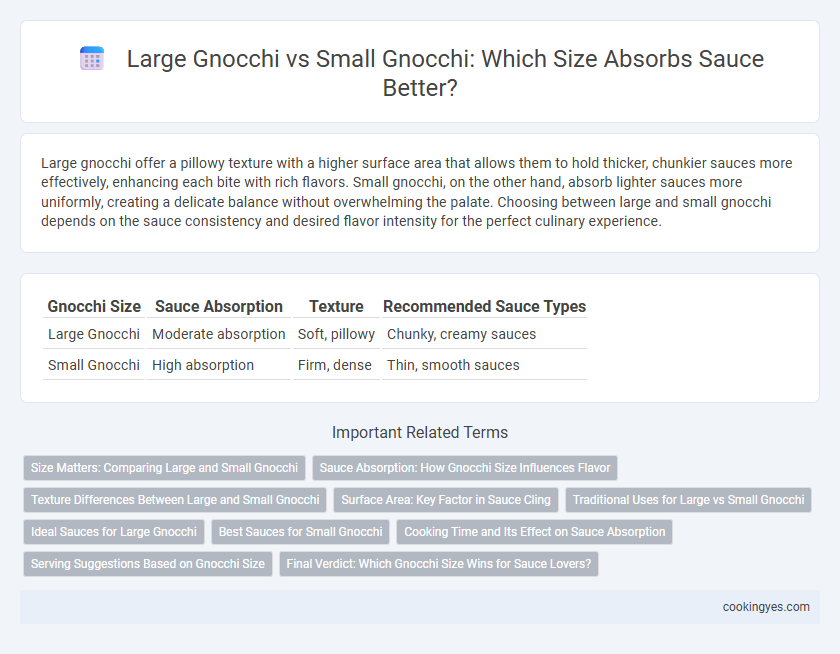 Large Gnocchi vs Small Gnocchi: Which Size Absorbs Sauce Better?

Large gnocchi offer a pillowy texture with a higher surface area that allows them to hold thicker, chunkier sauces more effectively, enhancing each bite with rich flavors. Small gnocchi, on the other hand, absorb lighter sauces more uniformly, creating a delicate balance without overwhelming the palate. Choosing between large and small gnocchi depends on the sauce consistency and desired flavor intensity for the perfect culinary experience.

| Gnocchi Size | Sauce Absorption | Texture | Recommended Sauce Types |
|---|---|---|---|
| Large Gnocchi | Moderate absorption | Soft, pillowy | Chunky, creamy sauces |
| Small Gnocchi | High absorption | Firm, dense | Thin, smooth sauces |

Important Related Terms

Size Matters: Comparing Large and Small Gnocchi
Sauce Absorption: How Gnocchi Size Influences Flavor
Texture Differences Between Large and Small Gnocchi
Surface Area: Key Factor in Sauce Cling
Traditional Uses for Large vs Small Gnocchi
Ideal Sauces for Large Gnocchi
Best Sauces for Small Gnocchi
Cooking Time and Its Effect on Sauce Absorption
Serving Suggestions Based on Gnocchi Size
Final Verdict: Which Gnocchi Size Wins for Sauce Lovers?

cookingyes.com