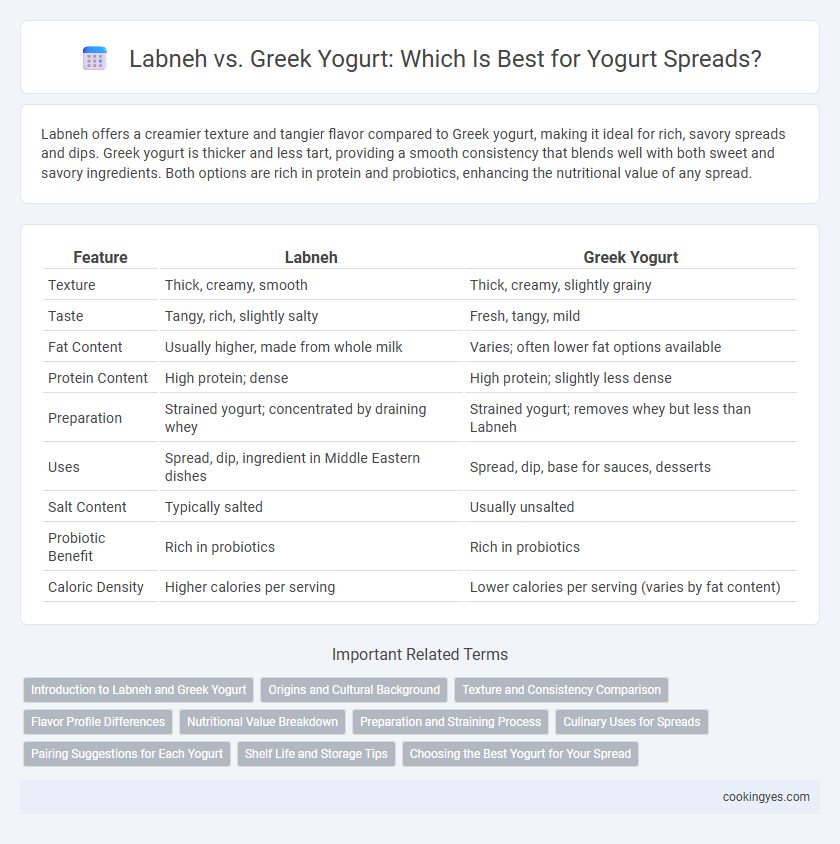 Labneh vs. Greek Yogurt: Which Is Best for Yogurt Spreads?

Labneh offers a creamier texture and tangier flavor compared to Greek yogurt, making it ideal for rich, savory spreads and dips. Greek yogurt is thicker and less tart, providing a smooth consistency that blends well with both sweet and savory ingredients. Both options are rich in protein and probiotics, enhancing the nutritional value of any spread.

| Feature | Labneh | Greek Yogurt |
|---|---|---|
| Texture | Thick, creamy, smooth | Thick, creamy, slightly grainy |
| Taste | Tangy, rich, slightly salty | Fresh, tangy, mild |
| Fat Content | Usually higher, made from whole milk | Varies; often lower fat options available |
| Protein Content | High protein; dense | High protein; slightly less dense |
| Preparation | Strained yogurt; concentrated by draining whey | Strained yogurt; removes whey but less than Labneh |
| Uses | Spread, dip, ingredient in Middle Eastern dishes | Spread, dip, base for sauces, desserts |
| Salt Content | Typically salted | Usually unsalted |
| Probiotic Benefit | Rich in probiotics | Rich in probiotics |
| Caloric Density | Higher calories per serving | Lower calories per serving (varies by fat content) |

Important Related Terms

Introduction to Labneh and Greek Yogurt
Origins and Cultural Background
Texture and Consistency Comparison
Flavor Profile Differences
Nutritional Value Breakdown
Preparation and Straining Process
Culinary Uses for Spreads
Pairing Suggestions for Each Yogurt
Shelf Life and Storage Tips
Choosing the Best Yogurt for Your Spread

cookingyes.com