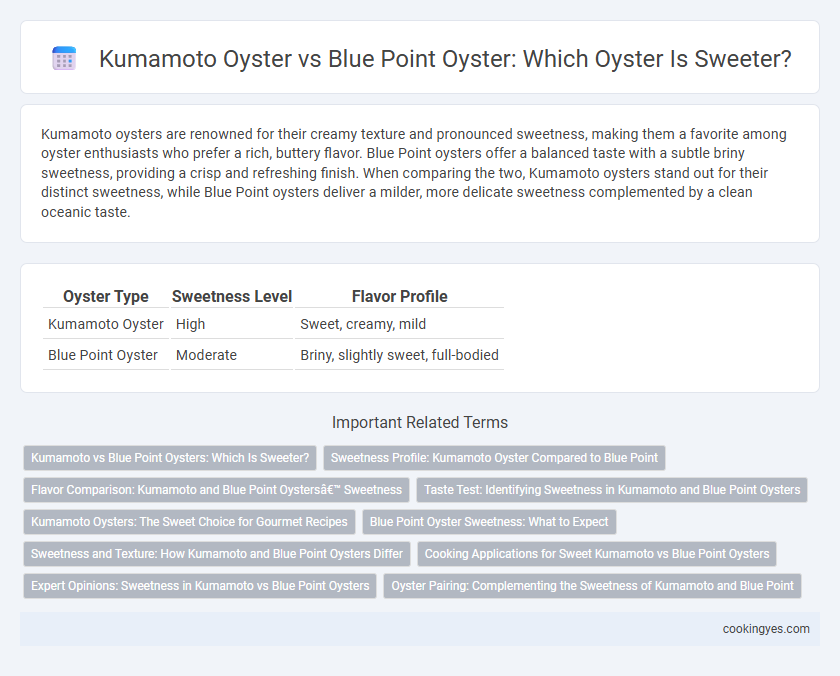 Kumamoto Oyster vs Blue Point Oyster: Which Oyster Is Sweeter?

Kumamoto oysters are renowned for their creamy texture and pronounced sweetness, making them a favorite among oyster enthusiasts who prefer a rich, buttery flavor. Blue Point oysters offer a balanced taste with a subtle briny sweetness, providing a crisp and refreshing finish. When comparing the two, Kumamoto oysters stand out for their distinct sweetness, while Blue Point oysters deliver a milder, more delicate sweetness complemented by a clean oceanic taste.

| Oyster Type | Sweetness Level | Flavor Profile |
|---|---|---|
| Kumamoto Oyster | High | Sweet, creamy, mild |
| Blue Point Oyster | Moderate | Briny, slightly sweet, full-bodied |

Important Related Terms

Kumamoto vs Blue Point Oysters: Which Is Sweeter?

Sweetness Profile: Kumamoto Oyster Compared to Blue Point

Flavor Comparison: Kumamoto and Blue Point Oystersâ€™ Sweetness

Taste Test: Identifying Sweetness in Kumamoto and Blue Point Oysters

Kumamoto Oysters: The Sweet Choice for Gourmet Recipes

Blue Point Oyster Sweetness: What to Expect

Sweetness and Texture: How Kumamoto and Blue Point Oysters Differ

Cooking Applications for Sweet Kumamoto vs Blue Point Oysters

Expert Opinions: Sweetness in Kumamoto vs Blue Point Oysters

Oyster Pairing: Complementing the Sweetness of Kumamoto and Blue Point

cookingyes.com