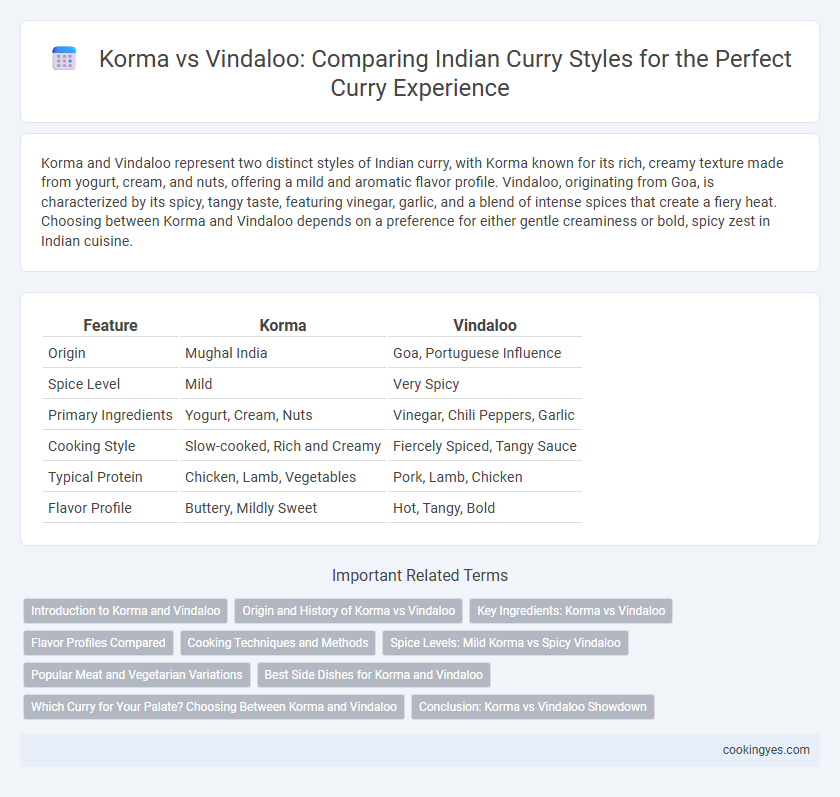 Korma vs Vindaloo: Comparing Indian Curry Styles for the Perfect Curry Experience

Korma and Vindaloo represent two distinct styles of Indian curry, with Korma known for its rich, creamy texture made from yogurt, cream, and nuts, offering a mild and aromatic flavor profile. Vindaloo, originating from Goa, is characterized by its spicy, tangy taste, featuring vinegar, garlic, and a blend of intense spices that create a fiery heat. Choosing between Korma and Vindaloo depends on a preference for either gentle creaminess or bold, spicy zest in Indian cuisine.

| Feature | Korma | Vindaloo |
|---|---|---|
| Origin | Mughal India | Goa, Portuguese Influence |
| Spice Level | Mild | Very Spicy |
| Primary Ingredients | Yogurt, Cream, Nuts | Vinegar, Chili Peppers, Garlic |
| Cooking Style | Slow-cooked, Rich and Creamy | Fiercely Spiced, Tangy Sauce |
| Typical Protein | Chicken, Lamb, Vegetables | Pork, Lamb, Chicken |
| Flavor Profile | Buttery, Mildly Sweet | Hot, Tangy, Bold |

Important Related Terms

Introduction to Korma and Vindaloo
Origin and History of Korma vs Vindaloo
Key Ingredients: Korma vs Vindaloo
Flavor Profiles Compared
Cooking Techniques and Methods
Spice Levels: Mild Korma vs Spicy Vindaloo
Popular Meat and Vegetarian Variations
Best Side Dishes for Korma and Vindaloo
Which Curry for Your Palate? Choosing Between Korma and Vindaloo
Conclusion: Korma vs Vindaloo Showdown

cookingyes.com