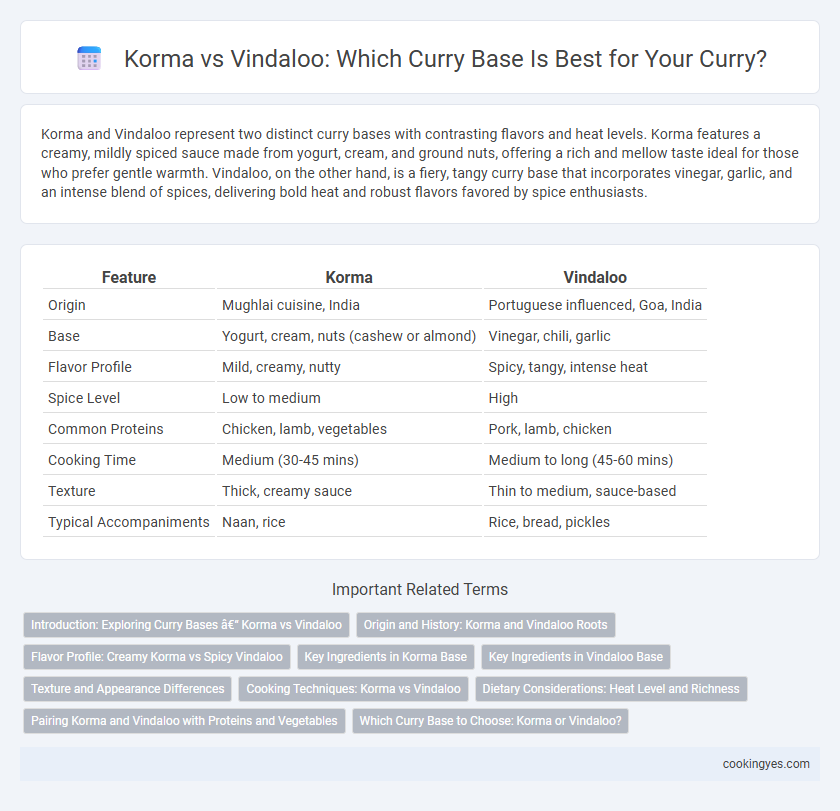 Korma vs Vindaloo: Which Curry Base Is Best for Your Curry?

Korma and Vindaloo represent two distinct curry bases with contrasting flavors and heat levels. Korma features a creamy, mildly spiced sauce made from yogurt, cream, and ground nuts, offering a rich and mellow taste ideal for those who prefer gentle warmth. Vindaloo, on the other hand, is a fiery, tangy curry base that incorporates vinegar, garlic, and an intense blend of spices, delivering bold heat and robust flavors favored by spice enthusiasts.

| Feature | Korma | Vindaloo |
|---|---|---|
| Origin | Mughlai cuisine, India | Portuguese influenced, Goa, India |
| Base | Yogurt, cream, nuts (cashew or almond) | Vinegar, chili, garlic |
| Flavor Profile | Mild, creamy, nutty | Spicy, tangy, intense heat |
| Spice Level | Low to medium | High |
| Common Proteins | Chicken, lamb, vegetables | Pork, lamb, chicken |
| Cooking Time | Medium (30-45 mins) | Medium to long (45-60 mins) |
| Texture | Thick, creamy sauce | Thin to medium, sauce-based |
| Typical Accompaniments | Naan, rice | Rice, bread, pickles |

Important Related Terms

Introduction: Exploring Curry Bases â€" Korma vs Vindaloo
Origin and History: Korma and Vindaloo Roots
Flavor Profile: Creamy Korma vs Spicy Vindaloo
Key Ingredients in Korma Base
Key Ingredients in Vindaloo Base
Texture and Appearance Differences
Cooking Techniques: Korma vs Vindaloo
Dietary Considerations: Heat Level and Richness
Pairing Korma and Vindaloo with Proteins and Vegetables
Which Curry Base to Choose: Korma or Vindaloo?

cookingyes.com