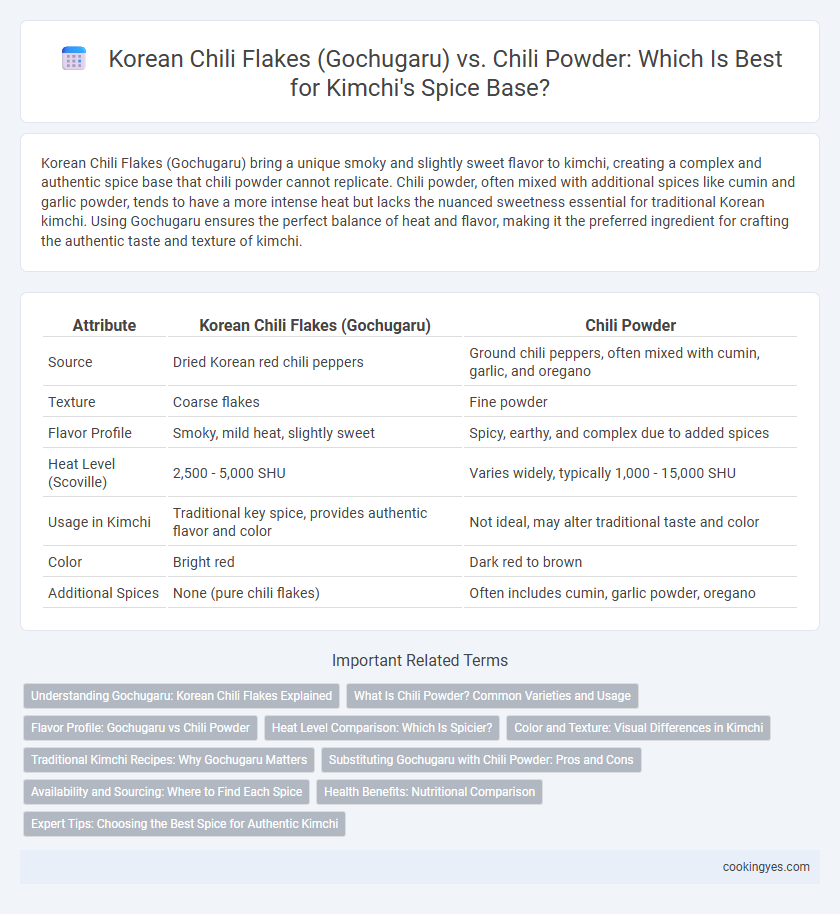 Korean Chili Flakes (Gochugaru) vs. Chili Powder: Which Is Best for Kimchi's Spice Base?

Korean Chili Flakes (Gochugaru) bring a unique smoky and slightly sweet flavor to kimchi, creating a complex and authentic spice base that chili powder cannot replicate. Chili powder, often mixed with additional spices like cumin and garlic powder, tends to have a more intense heat but lacks the nuanced sweetness essential for traditional Korean kimchi. Using Gochugaru ensures the perfect balance of heat and flavor, making it the preferred ingredient for crafting the authentic taste and texture of kimchi.

| Attribute | Korean Chili Flakes (Gochugaru) | Chili Powder |
|---|---|---|
| Source | Dried Korean red chili peppers | Ground chili peppers, often mixed with cumin, garlic, and oregano |
| Texture | Coarse flakes | Fine powder |
| Flavor Profile | Smoky, mild heat, slightly sweet | Spicy, earthy, and complex due to added spices |
| Heat Level (Scoville) | 2,500 - 5,000 SHU | Varies widely, typically 1,000 - 15,000 SHU |
| Usage in Kimchi | Traditional key spice, provides authentic flavor and color | Not ideal, may alter traditional taste and color |
| Color | Bright red | Dark red to brown |
| Additional Spices | None (pure chili flakes) | Often includes cumin, garlic powder, oregano |

Important Related Terms

Understanding Gochugaru: Korean Chili Flakes Explained
What Is Chili Powder? Common Varieties and Usage
Flavor Profile: Gochugaru vs Chili Powder
Heat Level Comparison: Which Is Spicier?
Color and Texture: Visual Differences in Kimchi
Traditional Kimchi Recipes: Why Gochugaru Matters
Substituting Gochugaru with Chili Powder: Pros and Cons
Availability and Sourcing: Where to Find Each Spice
Health Benefits: Nutritional Comparison
Expert Tips: Choosing the Best Spice for Authentic Kimchi

cookingyes.com