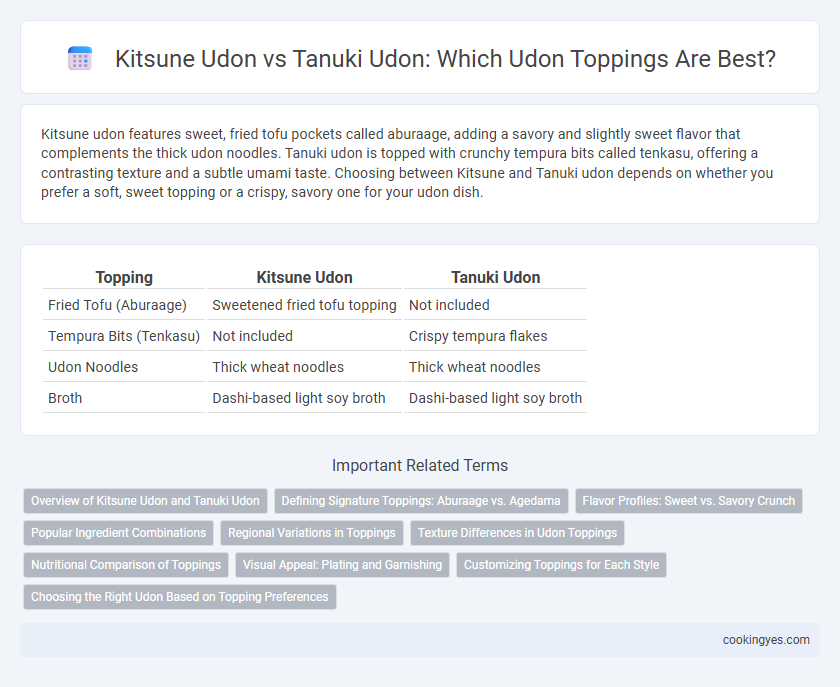 Kitsune Udon vs Tanuki Udon: Which Udon Toppings Are Best?

Kitsune udon features sweet, fried tofu pockets called aburaage, adding a savory and slightly sweet flavor that complements the thick udon noodles. Tanuki udon is topped with crunchy tempura bits called tenkasu, offering a contrasting texture and a subtle umami taste. Choosing between Kitsune and Tanuki udon depends on whether you prefer a soft, sweet topping or a crispy, savory one for your udon dish.

| Topping | Kitsune Udon | Tanuki Udon |
|---|---|---|
| Fried Tofu (Aburaage) | Sweetened fried tofu topping | Not included |
| Tempura Bits (Tenkasu) | Not included | Crispy tempura flakes |
| Udon Noodles | Thick wheat noodles | Thick wheat noodles |
| Broth | Dashi-based light soy broth | Dashi-based light soy broth |

Important Related Terms

Overview of Kitsune Udon and Tanuki Udon
Defining Signature Toppings: Aburaage vs. Agedama
Flavor Profiles: Sweet vs. Savory Crunch
Popular Ingredient Combinations
Regional Variations in Toppings
Texture Differences in Udon Toppings
Nutritional Comparison of Toppings
Visual Appeal: Plating and Garnishing
Customizing Toppings for Each Style
Choosing the Right Udon Based on Topping Preferences

cookingyes.com