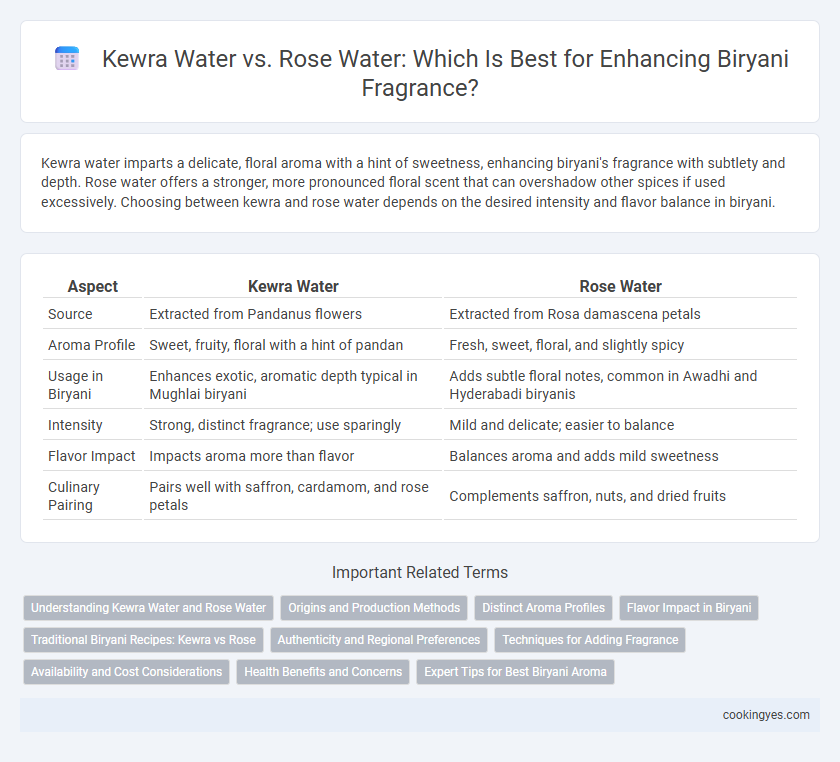 Kewra Water vs. Rose Water: Which Is Best for Enhancing Biryani Fragrance?

Kewra water imparts a delicate, floral aroma with a hint of sweetness, enhancing biryani's fragrance with subtlety and depth. Rose water offers a stronger, more pronounced floral scent that can overshadow other spices if used excessively. Choosing between kewra and rose water depends on the desired intensity and flavor balance in biryani.

| Aspect | Kewra Water | Rose Water |
|---|---|---|
| Source | Extracted from Pandanus flowers | Extracted from Rosa damascena petals |
| Aroma Profile | Sweet, fruity, floral with a hint of pandan | Fresh, sweet, floral, and slightly spicy |
| Usage in Biryani | Enhances exotic, aromatic depth typical in Mughlai biryani | Adds subtle floral notes, common in Awadhi and Hyderabadi biryanis |
| Intensity | Strong, distinct fragrance; use sparingly | Mild and delicate; easier to balance |
| Flavor Impact | Impacts aroma more than flavor | Balances aroma and adds mild sweetness |
| Culinary Pairing | Pairs well with saffron, cardamom, and rose petals | Complements saffron, nuts, and dried fruits |

Important Related Terms

Understanding Kewra Water and Rose Water
Origins and Production Methods
Distinct Aroma Profiles
Flavor Impact in Biryani
Traditional Biryani Recipes: Kewra vs Rose
Authenticity and Regional Preferences
Techniques for Adding Fragrance
Availability and Cost Considerations
Health Benefits and Concerns
Expert Tips for Best Biryani Aroma

cookingyes.com