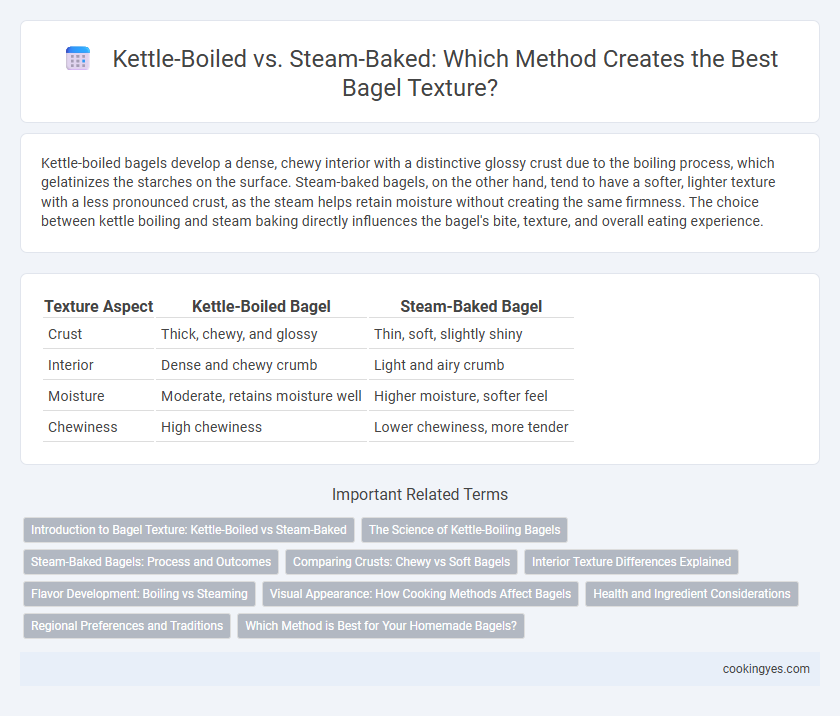 Kettle-Boiled vs. Steam-Baked: Which Method Creates the Best Bagel Texture?

Kettle-boiled bagels develop a dense, chewy interior with a distinctive glossy crust due to the boiling process, which gelatinizes the starches on the surface. Steam-baked bagels, on the other hand, tend to have a softer, lighter texture with a less pronounced crust, as the steam helps retain moisture without creating the same firmness. The choice between kettle boiling and steam baking directly influences the bagel's bite, texture, and overall eating experience.

| Texture Aspect | Kettle-Boiled Bagel | Steam-Baked Bagel |
|---|---|---|
| Crust | Thick, chewy, and glossy | Thin, soft, slightly shiny |
| Interior | Dense and chewy crumb | Light and airy crumb |
| Moisture | Moderate, retains moisture well | Higher moisture, softer feel |
| Chewiness | High chewiness | Lower chewiness, more tender |

Important Related Terms

Introduction to Bagel Texture: Kettle-Boiled vs Steam-Baked
The Science of Kettle-Boiling Bagels
Steam-Baked Bagels: Process and Outcomes
Comparing Crusts: Chewy vs Soft Bagels
Interior Texture Differences Explained
Flavor Development: Boiling vs Steaming
Visual Appearance: How Cooking Methods Affect Bagels
Health and Ingredient Considerations
Regional Preferences and Traditions
Which Method is Best for Your Homemade Bagels?

cookingyes.com