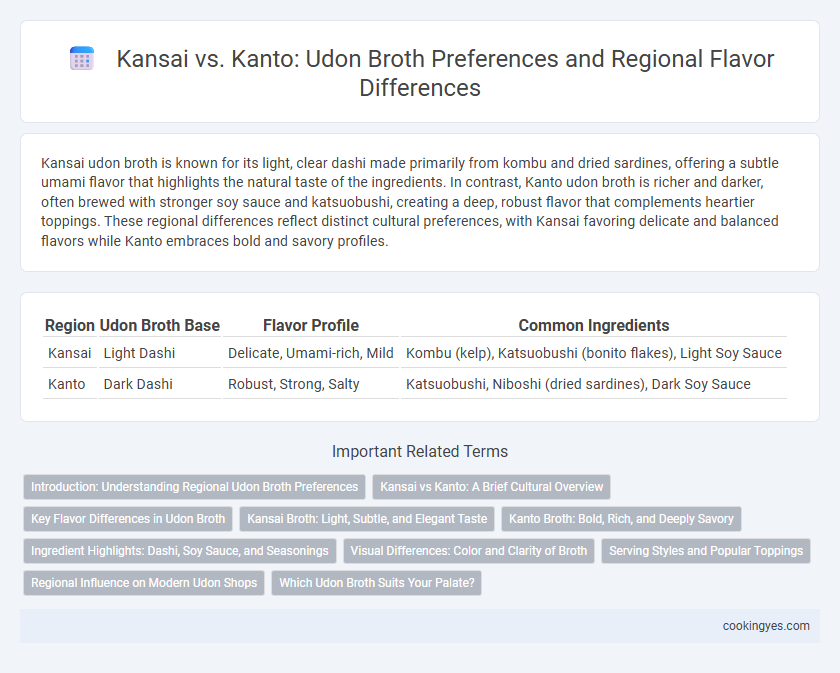 Kansai vs. Kanto: Udon Broth Preferences and Regional Flavor Differences

Kansai udon broth is known for its light, clear dashi made primarily from kombu and dried sardines, offering a subtle umami flavor that highlights the natural taste of the ingredients. In contrast, Kanto udon broth is richer and darker, often brewed with stronger soy sauce and katsuobushi, creating a deep, robust flavor that complements heartier toppings. These regional differences reflect distinct cultural preferences, with Kansai favoring delicate and balanced flavors while Kanto embraces bold and savory profiles.

| Region | Udon Broth Base | Flavor Profile | Common Ingredients |
|---|---|---|---|
| Kansai | Light Dashi | Delicate, Umami-rich, Mild | Kombu (kelp), Katsuobushi (bonito flakes), Light Soy Sauce |
| Kanto | Dark Dashi | Robust, Strong, Salty | Katsuobushi, Niboshi (dried sardines), Dark Soy Sauce |

Important Related Terms

Introduction: Understanding Regional Udon Broth Preferences
Kansai vs Kanto: A Brief Cultural Overview
Key Flavor Differences in Udon Broth
Kansai Broth: Light, Subtle, and Elegant Taste
Kanto Broth: Bold, Rich, and Deeply Savory
Ingredient Highlights: Dashi, Soy Sauce, and Seasonings
Visual Differences: Color and Clarity of Broth
Serving Styles and Popular Toppings
Regional Influence on Modern Udon Shops
Which Udon Broth Suits Your Palate?

cookingyes.com