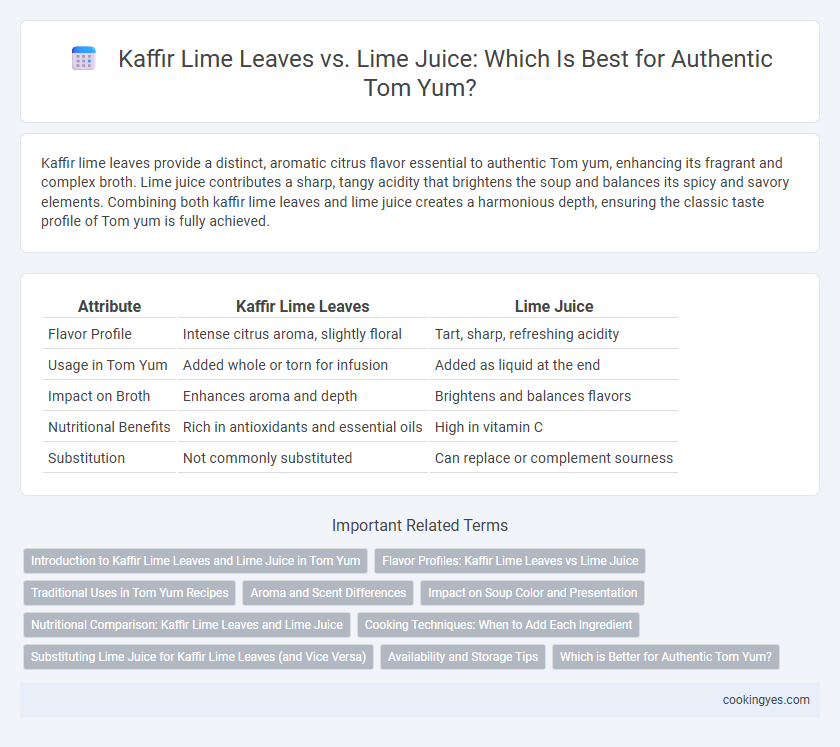 Kaffir Lime Leaves vs. Lime Juice: Which Is Best for Authentic Tom Yum?

Kaffir lime leaves provide a distinct, aromatic citrus flavor essential to authentic Tom yum, enhancing its fragrant and complex broth. Lime juice contributes a sharp, tangy acidity that brightens the soup and balances its spicy and savory elements. Combining both kaffir lime leaves and lime juice creates a harmonious depth, ensuring the classic taste profile of Tom yum is fully achieved.

| Attribute | Kaffir Lime Leaves | Lime Juice |
|---|---|---|
| Flavor Profile | Intense citrus aroma, slightly floral | Tart, sharp, refreshing acidity |
| Usage in Tom Yum | Added whole or torn for infusion | Added as liquid at the end |
| Impact on Broth | Enhances aroma and depth | Brightens and balances flavors |
| Nutritional Benefits | Rich in antioxidants and essential oils | High in vitamin C |
| Substitution | Not commonly substituted | Can replace or complement sourness |

Important Related Terms

Introduction to Kaffir Lime Leaves and Lime Juice in Tom Yum
Flavor Profiles: Kaffir Lime Leaves vs Lime Juice
Traditional Uses in Tom Yum Recipes
Aroma and Scent Differences
Impact on Soup Color and Presentation
Nutritional Comparison: Kaffir Lime Leaves and Lime Juice
Cooking Techniques: When to Add Each Ingredient
Substituting Lime Juice for Kaffir Lime Leaves (and Vice Versa)
Availability and Storage Tips
Which is Better for Authentic Tom Yum?

cookingyes.com