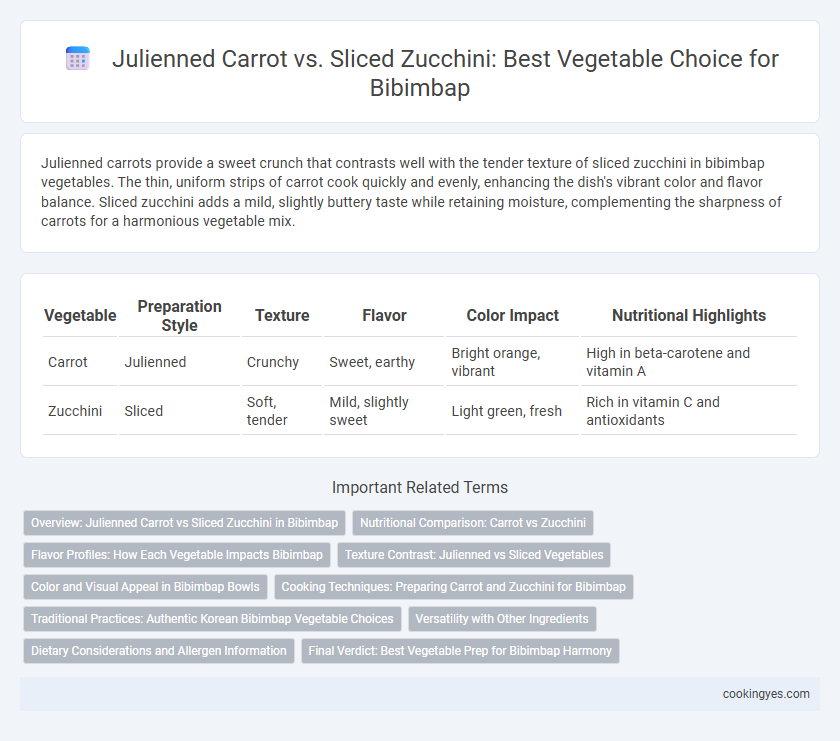 Julienned Carrot vs. Sliced Zucchini: Best Vegetable Choice for Bibimbap

Julienned carrots provide a sweet crunch that contrasts well with the tender texture of sliced zucchini in bibimbap vegetables. The thin, uniform strips of carrot cook quickly and evenly, enhancing the dish's vibrant color and flavor balance. Sliced zucchini adds a mild, slightly buttery taste while retaining moisture, complementing the sharpness of carrots for a harmonious vegetable mix.

| Vegetable | Preparation Style | Texture | Flavor | Color Impact | Nutritional Highlights |
|---|---|---|---|---|---|
| Carrot | Julienned | Crunchy | Sweet, earthy | Bright orange, vibrant | High in beta-carotene and vitamin A |
| Zucchini | Sliced | Soft, tender | Mild, slightly sweet | Light green, fresh | Rich in vitamin C and antioxidants |

Important Related Terms

Overview: Julienned Carrot vs Sliced Zucchini in Bibimbap
Nutritional Comparison: Carrot vs Zucchini
Flavor Profiles: How Each Vegetable Impacts Bibimbap
Texture Contrast: Julienned vs Sliced Vegetables
Color and Visual Appeal in Bibimbap Bowls
Cooking Techniques: Preparing Carrot and Zucchini for Bibimbap
Traditional Practices: Authentic Korean Bibimbap Vegetable Choices
Versatility with Other Ingredients
Dietary Considerations and Allergen Information
Final Verdict: Best Vegetable Prep for Bibimbap Harmony

cookingyes.com