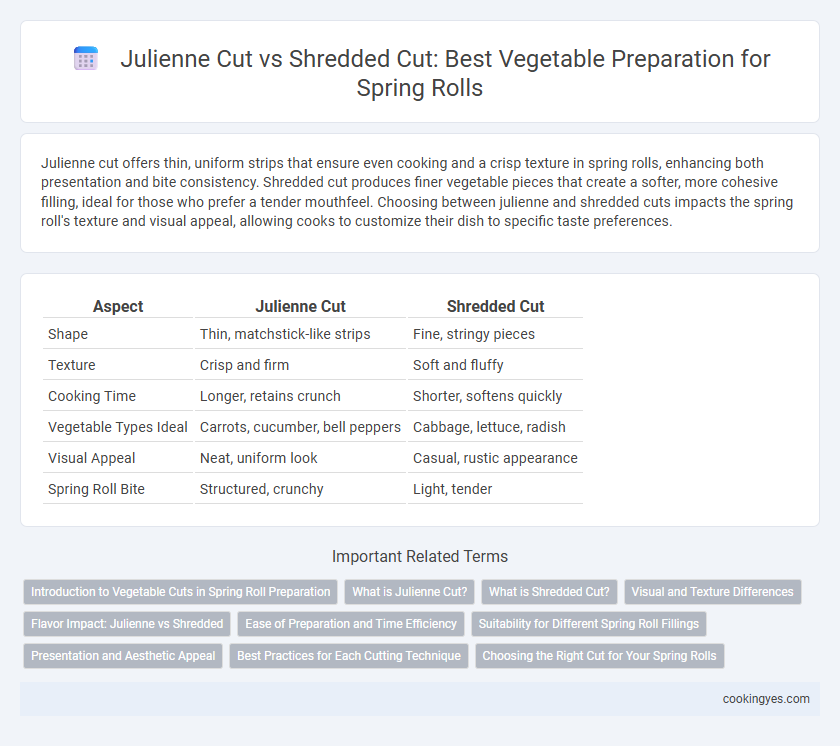 Julienne Cut vs Shredded Cut: Best Vegetable Preparation for Spring Rolls

Julienne cut offers thin, uniform strips that ensure even cooking and a crisp texture in spring rolls, enhancing both presentation and bite consistency. Shredded cut produces finer vegetable pieces that create a softer, more cohesive filling, ideal for those who prefer a tender mouthfeel. Choosing between julienne and shredded cuts impacts the spring roll's texture and visual appeal, allowing cooks to customize their dish to specific taste preferences.

| Aspect | Julienne Cut | Shredded Cut |
|---|---|---|
| Shape | Thin, matchstick-like strips | Fine, stringy pieces |
| Texture | Crisp and firm | Soft and fluffy |
| Cooking Time | Longer, retains crunch | Shorter, softens quickly |
| Vegetable Types Ideal | Carrots, cucumber, bell peppers | Cabbage, lettuce, radish |
| Visual Appeal | Neat, uniform look | Casual, rustic appearance |
| Spring Roll Bite | Structured, crunchy | Light, tender |

Important Related Terms

Introduction to Vegetable Cuts in Spring Roll Preparation
What is Julienne Cut?
What is Shredded Cut?
Visual and Texture Differences
Flavor Impact: Julienne vs Shredded
Ease of Preparation and Time Efficiency
Suitability for Different Spring Roll Fillings
Presentation and Aesthetic Appeal
Best Practices for Each Cutting Technique
Choosing the Right Cut for Your Spring Rolls

cookingyes.com