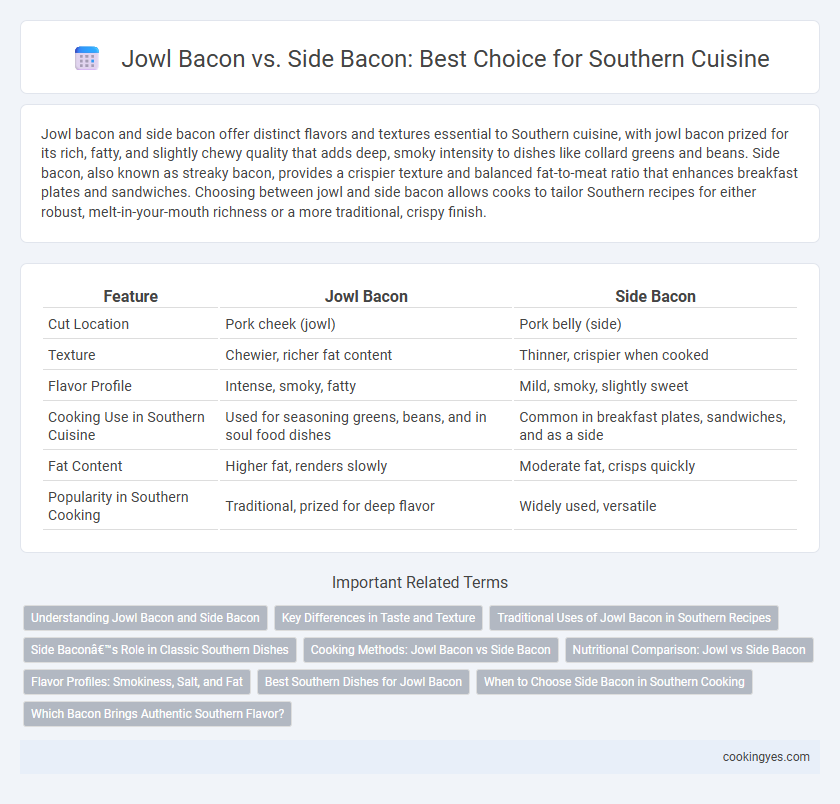 Jowl Bacon vs. Side Bacon: Best Choice for Southern Cuisine

Jowl bacon and side bacon offer distinct flavors and textures essential to Southern cuisine, with jowl bacon prized for its rich, fatty, and slightly chewy quality that adds deep, smoky intensity to dishes like collard greens and beans. Side bacon, also known as streaky bacon, provides a crispier texture and balanced fat-to-meat ratio that enhances breakfast plates and sandwiches. Choosing between jowl and side bacon allows cooks to tailor Southern recipes for either robust, melt-in-your-mouth richness or a more traditional, crispy finish.

| Feature | Jowl Bacon | Side Bacon |
|---|---|---|
| Cut Location | Pork cheek (jowl) | Pork belly (side) |
| Texture | Chewier, richer fat content | Thinner, crispier when cooked |
| Flavor Profile | Intense, smoky, fatty | Mild, smoky, slightly sweet |
| Cooking Use in Southern Cuisine | Used for seasoning greens, beans, and in soul food dishes | Common in breakfast plates, sandwiches, and as a side |
| Fat Content | Higher fat, renders slowly | Moderate fat, crisps quickly |
| Popularity in Southern Cooking | Traditional, prized for deep flavor | Widely used, versatile |

Important Related Terms

Understanding Jowl Bacon and Side Bacon
Key Differences in Taste and Texture
Traditional Uses of Jowl Bacon in Southern Recipes
Side Baconâ€™s Role in Classic Southern Dishes
Cooking Methods: Jowl Bacon vs Side Bacon
Nutritional Comparison: Jowl vs Side Bacon
Flavor Profiles: Smokiness, Salt, and Fat
Best Southern Dishes for Jowl Bacon
When to Choose Side Bacon in Southern Cooking
Which Bacon Brings Authentic Southern Flavor?

cookingyes.com