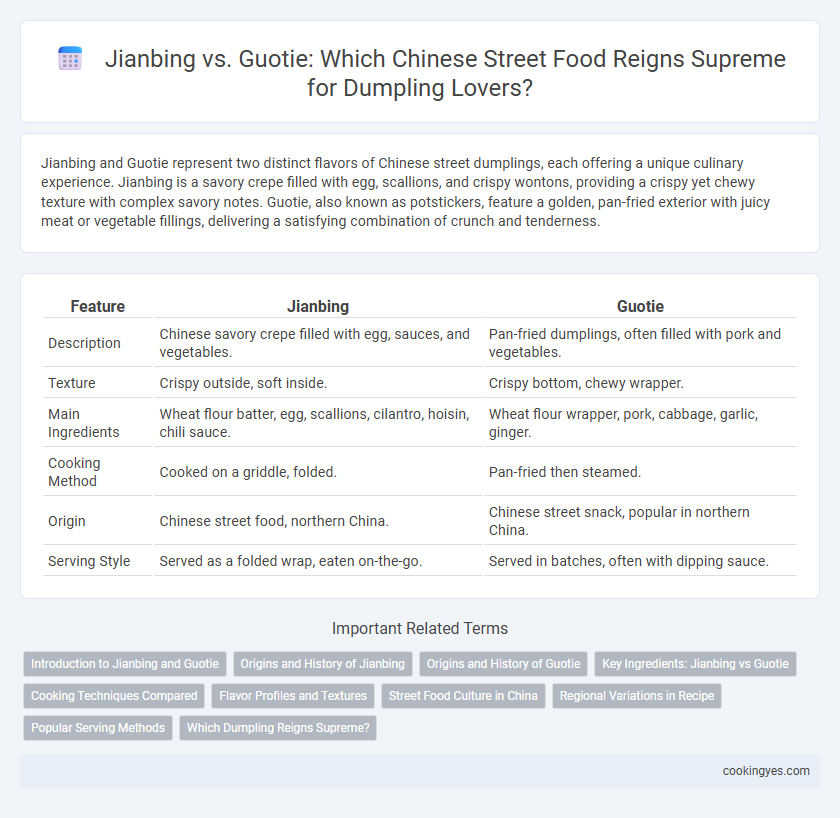 Jianbing vs. Guotie: Which Chinese Street Food Reigns Supreme for Dumpling Lovers?

Jianbing and Guotie represent two distinct flavors of Chinese street dumplings, each offering a unique culinary experience. Jianbing is a savory crepe filled with egg, scallions, and crispy wontons, providing a crispy yet chewy texture with complex savory notes. Guotie, also known as potstickers, feature a golden, pan-fried exterior with juicy meat or vegetable fillings, delivering a satisfying combination of crunch and tenderness.

| Feature | Jianbing | Guotie |
|---|---|---|
| Description | Chinese savory crepe filled with egg, sauces, and vegetables. | Pan-fried dumplings, often filled with pork and vegetables. |
| Texture | Crispy outside, soft inside. | Crispy bottom, chewy wrapper. |
| Main Ingredients | Wheat flour batter, egg, scallions, cilantro, hoisin, chili sauce. | Wheat flour wrapper, pork, cabbage, garlic, ginger. |
| Cooking Method | Cooked on a griddle, folded. | Pan-fried then steamed. |
| Origin | Chinese street food, northern China. | Chinese street snack, popular in northern China. |
| Serving Style | Served as a folded wrap, eaten on-the-go. | Served in batches, often with dipping sauce. |

Important Related Terms

Introduction to Jianbing and Guotie
Origins and History of Jianbing
Origins and History of Guotie
Key Ingredients: Jianbing vs Guotie
Cooking Techniques Compared
Flavor Profiles and Textures
Street Food Culture in China
Regional Variations in Recipe
Popular Serving Methods
Which Dumpling Reigns Supreme?

cookingyes.com