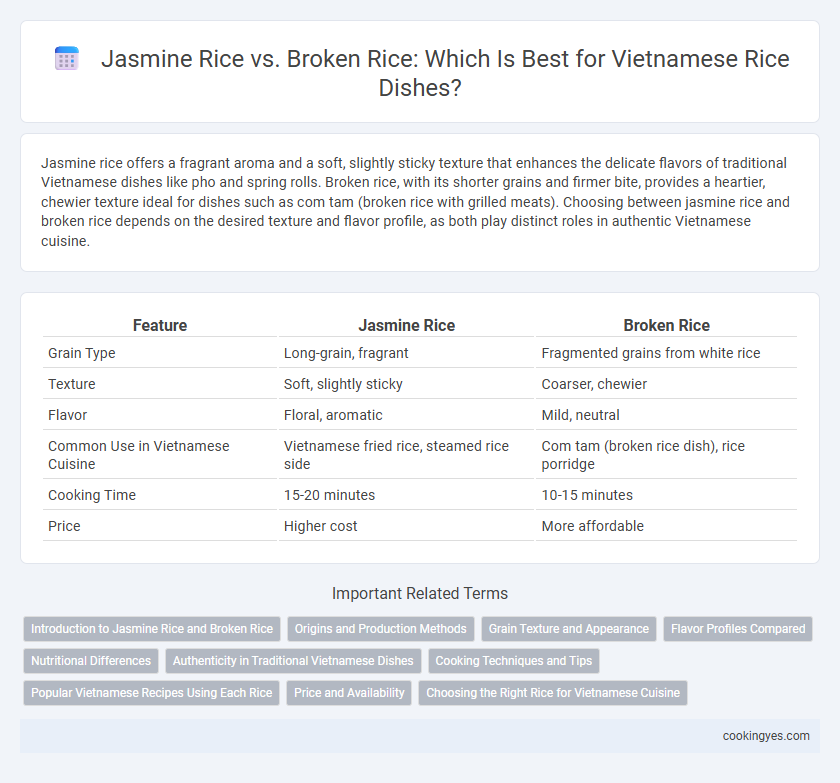 Jasmine Rice vs. Broken Rice: Which Is Best for Vietnamese Rice Dishes?

Jasmine rice offers a fragrant aroma and a soft, slightly sticky texture that enhances the delicate flavors of traditional Vietnamese dishes like pho and spring rolls. Broken rice, with its shorter grains and firmer bite, provides a heartier, chewier texture ideal for dishes such as com tam (broken rice with grilled meats). Choosing between jasmine rice and broken rice depends on the desired texture and flavor profile, as both play distinct roles in authentic Vietnamese cuisine.

| Feature | Jasmine Rice | Broken Rice |
|---|---|---|
| Grain Type | Long-grain, fragrant | Fragmented grains from white rice |
| Texture | Soft, slightly sticky | Coarser, chewier |
| Flavor | Floral, aromatic | Mild, neutral |
| Common Use in Vietnamese Cuisine | Vietnamese fried rice, steamed rice side | Com tam (broken rice dish), rice porridge |
| Cooking Time | 15-20 minutes | 10-15 minutes |
| Price | Higher cost | More affordable |

Important Related Terms

Introduction to Jasmine Rice and Broken Rice
Origins and Production Methods
Grain Texture and Appearance
Flavor Profiles Compared
Nutritional Differences
Authenticity in Traditional Vietnamese Dishes
Cooking Techniques and Tips
Popular Vietnamese Recipes Using Each Rice
Price and Availability
Choosing the Right Rice for Vietnamese Cuisine

cookingyes.com