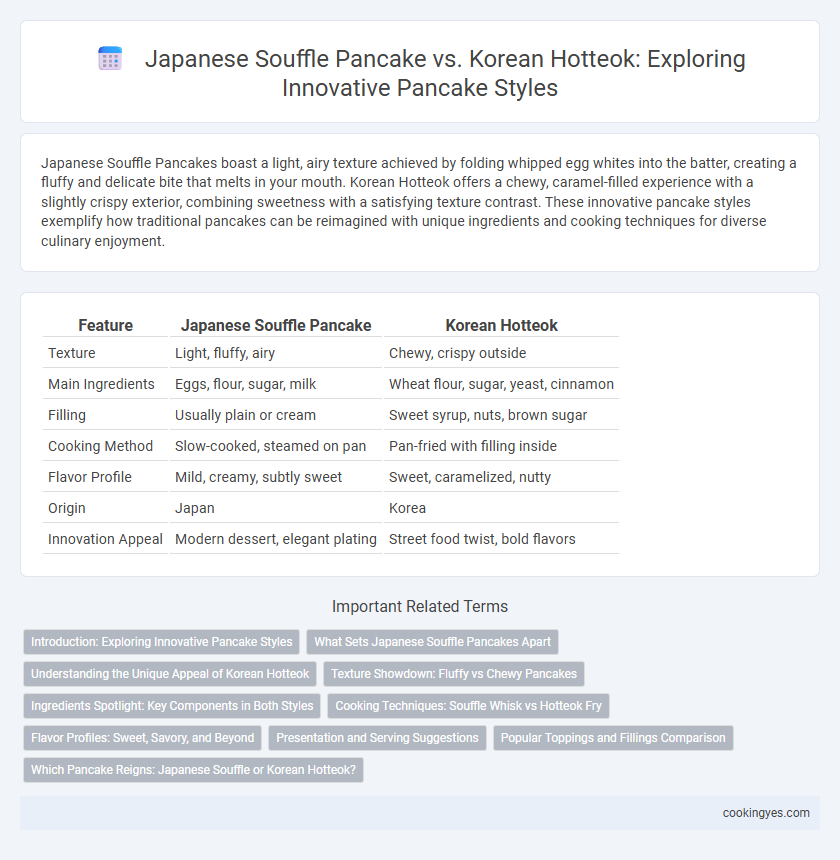 Japanese Souffle Pancake vs. Korean Hotteok: Exploring Innovative Pancake Styles

Japanese Souffle Pancakes boast a light, airy texture achieved by folding whipped egg whites into the batter, creating a fluffy and delicate bite that melts in your mouth. Korean Hotteok offers a chewy, caramel-filled experience with a slightly crispy exterior, combining sweetness with a satisfying texture contrast. These innovative pancake styles exemplify how traditional pancakes can be reimagined with unique ingredients and cooking techniques for diverse culinary enjoyment.

| Feature | Japanese Souffle Pancake | Korean Hotteok |
|---|---|---|
| Texture | Light, fluffy, airy | Chewy, crispy outside |
| Main Ingredients | Eggs, flour, sugar, milk | Wheat flour, sugar, yeast, cinnamon |
| Filling | Usually plain or cream | Sweet syrup, nuts, brown sugar |
| Cooking Method | Slow-cooked, steamed on pan | Pan-fried with filling inside |
| Flavor Profile | Mild, creamy, subtly sweet | Sweet, caramelized, nutty |
| Origin | Japan | Korea |
| Innovation Appeal | Modern dessert, elegant plating | Street food twist, bold flavors |

Important Related Terms

Introduction: Exploring Innovative Pancake Styles
What Sets Japanese Souffle Pancakes Apart
Understanding the Unique Appeal of Korean Hotteok
Texture Showdown: Fluffy vs Chewy Pancakes
Ingredients Spotlight: Key Components in Both Styles
Cooking Techniques: Souffle Whisk vs Hotteok Fry
Flavor Profiles: Sweet, Savory, and Beyond
Presentation and Serving Suggestions
Popular Toppings and Fillings Comparison
Which Pancake Reigns: Japanese Souffle or Korean Hotteok?

cookingyes.com