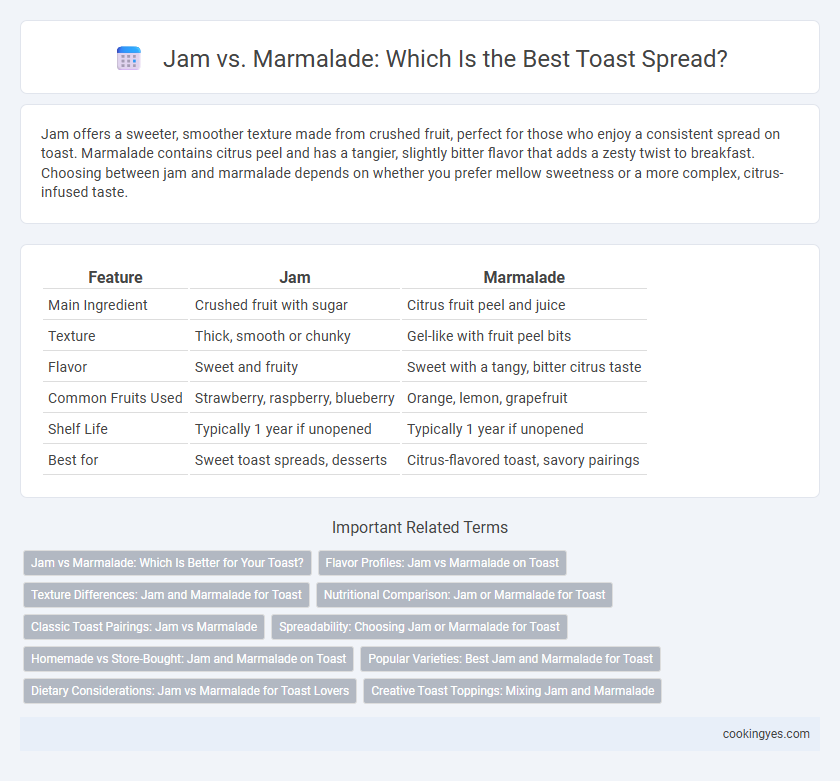 Jam vs. Marmalade: Which Is the Best Toast Spread?

Jam offers a sweeter, smoother texture made from crushed fruit, perfect for those who enjoy a consistent spread on toast. Marmalade contains citrus peel and has a tangier, slightly bitter flavor that adds a zesty twist to breakfast. Choosing between jam and marmalade depends on whether you prefer mellow sweetness or a more complex, citrus-infused taste.

| Feature | Jam | Marmalade |
|---|---|---|
| Main Ingredient | Crushed fruit with sugar | Citrus fruit peel and juice |
| Texture | Thick, smooth or chunky | Gel-like with fruit peel bits |
| Flavor | Sweet and fruity | Sweet with a tangy, bitter citrus taste |
| Common Fruits Used | Strawberry, raspberry, blueberry | Orange, lemon, grapefruit |
| Shelf Life | Typically 1 year if unopened | Typically 1 year if unopened |
| Best for | Sweet toast spreads, desserts | Citrus-flavored toast, savory pairings |

Important Related Terms

Jam vs Marmalade: Which Is Better for Your Toast?
Flavor Profiles: Jam vs Marmalade on Toast
Texture Differences: Jam and Marmalade for Toast
Nutritional Comparison: Jam or Marmalade for Toast
Classic Toast Pairings: Jam vs Marmalade
Spreadability: Choosing Jam or Marmalade for Toast
Homemade vs Store-Bought: Jam and Marmalade on Toast
Popular Varieties: Best Jam and Marmalade for Toast
Dietary Considerations: Jam vs Marmalade for Toast Lovers
Creative Toast Toppings: Mixing Jam and Marmalade

cookingyes.com