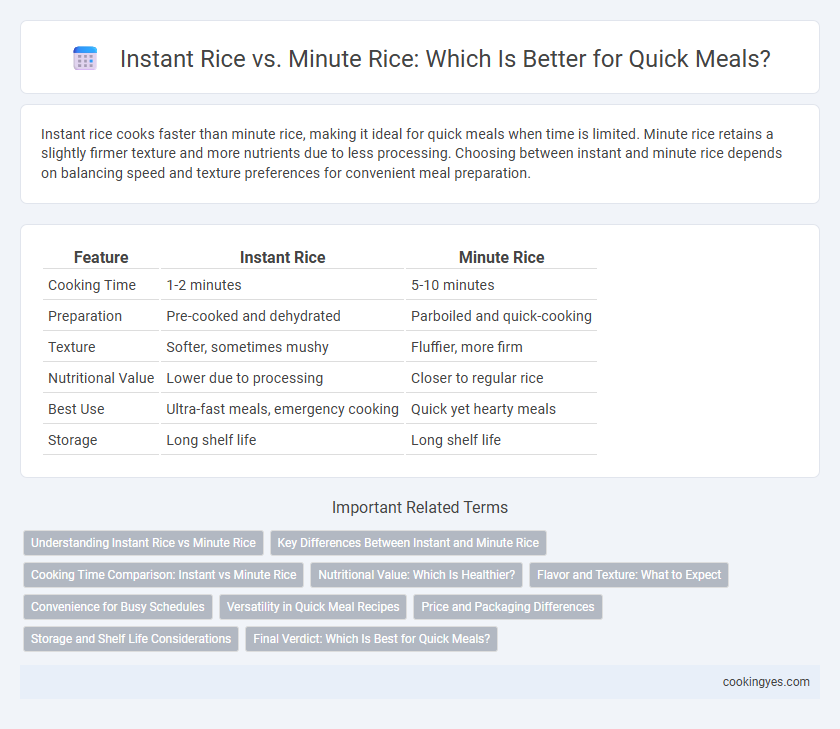 Instant Rice vs. Minute Rice: Which Is Better for Quick Meals?

Instant rice cooks faster than minute rice, making it ideal for quick meals when time is limited. Minute rice retains a slightly firmer texture and more nutrients due to less processing. Choosing between instant and minute rice depends on balancing speed and texture preferences for convenient meal preparation.

| Feature | Instant Rice | Minute Rice |
|---|---|---|
| Cooking Time | 1-2 minutes | 5-10 minutes |
| Preparation | Pre-cooked and dehydrated | Parboiled and quick-cooking |
| Texture | Softer, sometimes mushy | Fluffier, more firm |
| Nutritional Value | Lower due to processing | Closer to regular rice |
| Best Use | Ultra-fast meals, emergency cooking | Quick yet hearty meals |
| Storage | Long shelf life | Long shelf life |

Important Related Terms

Understanding Instant Rice vs Minute Rice

Key Differences Between Instant and Minute Rice

Cooking Time Comparison: Instant vs Minute Rice

Nutritional Value: Which Is Healthier?

Flavor and Texture: What to Expect

Convenience for Busy Schedules

Versatility in Quick Meal Recipes

Price and Packaging Differences

Storage and Shelf Life Considerations

Final Verdict: Which Is Best for Quick Meals?

cookingyes.com