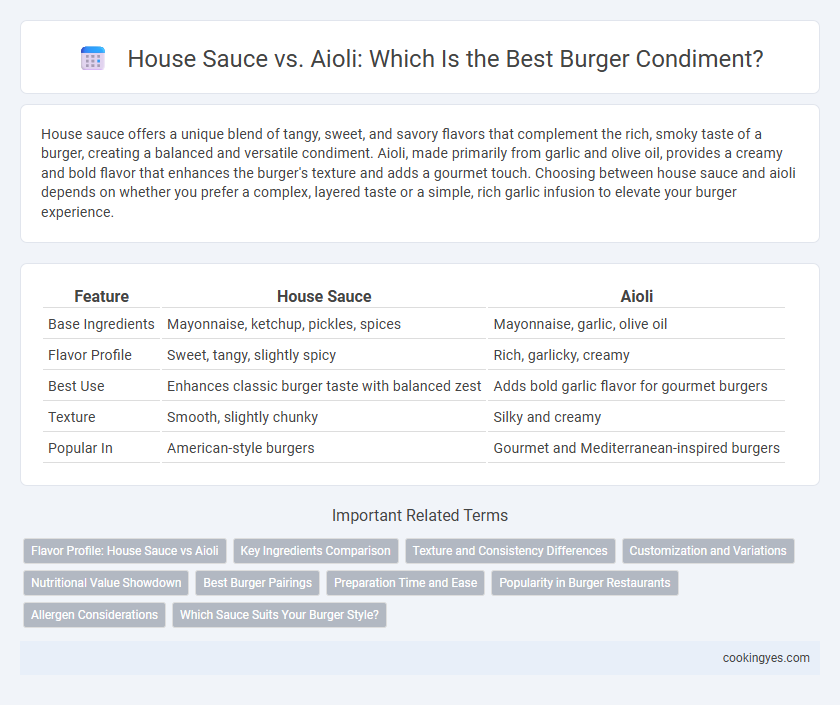 House Sauce vs. Aioli: Which Is the Best Burger Condiment?

House sauce offers a unique blend of tangy, sweet, and savory flavors that complement the rich, smoky taste of a burger, creating a balanced and versatile condiment. Aioli, made primarily from garlic and olive oil, provides a creamy and bold flavor that enhances the burger's texture and adds a gourmet touch. Choosing between house sauce and aioli depends on whether you prefer a complex, layered taste or a simple, rich garlic infusion to elevate your burger experience.

| Feature | House Sauce | Aioli |
|---|---|---|
| Base Ingredients | Mayonnaise, ketchup, pickles, spices | Mayonnaise, garlic, olive oil |
| Flavor Profile | Sweet, tangy, slightly spicy | Rich, garlicky, creamy |
| Best Use | Enhances classic burger taste with balanced zest | Adds bold garlic flavor for gourmet burgers |
| Texture | Smooth, slightly chunky | Silky and creamy |
| Popular In | American-style burgers | Gourmet and Mediterranean-inspired burgers |

Important Related Terms

Flavor Profile: House Sauce vs Aioli
Key Ingredients Comparison
Texture and Consistency Differences
Customization and Variations
Nutritional Value Showdown
Best Burger Pairings
Preparation Time and Ease
Popularity in Burger Restaurants
Allergen Considerations
Which Sauce Suits Your Burger Style?

cookingyes.com