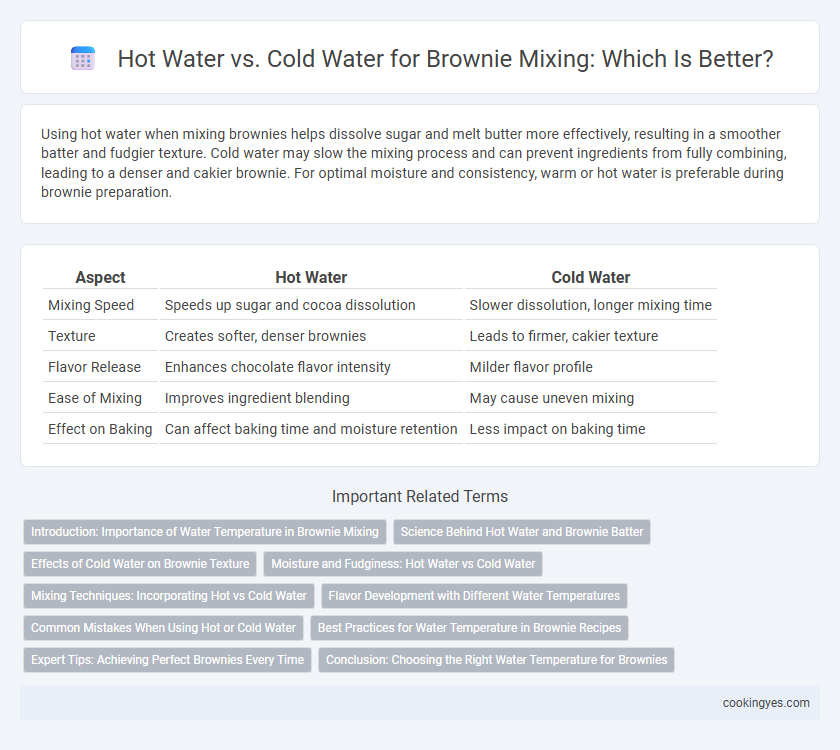 Hot Water vs. Cold Water for Brownie Mixing: Which Is Better?

Using hot water when mixing brownies helps dissolve sugar and melt butter more effectively, resulting in a smoother batter and fudgier texture. Cold water may slow the mixing process and can prevent ingredients from fully combining, leading to a denser and cakier brownie. For optimal moisture and consistency, warm or hot water is preferable during brownie preparation.

| Aspect | Hot Water | Cold Water |
|---|---|---|
| Mixing Speed | Speeds up sugar and cocoa dissolution | Slower dissolution, longer mixing time |
| Texture | Creates softer, denser brownies | Leads to firmer, cakier texture |
| Flavor Release | Enhances chocolate flavor intensity | Milder flavor profile |
| Ease of Mixing | Improves ingredient blending | May cause uneven mixing |
| Effect on Baking | Can affect baking time and moisture retention | Less impact on baking time |

Important Related Terms

Introduction: Importance of Water Temperature in Brownie Mixing

Science Behind Hot Water and Brownie Batter

Effects of Cold Water on Brownie Texture

Moisture and Fudginess: Hot Water vs Cold Water

Mixing Techniques: Incorporating Hot vs Cold Water

Flavor Development with Different Water Temperatures

Common Mistakes When Using Hot or Cold Water

Best Practices for Water Temperature in Brownie Recipes

Expert Tips: Achieving Perfect Brownies Every Time

Conclusion: Choosing the Right Water Temperature for Brownies

cookingyes.com