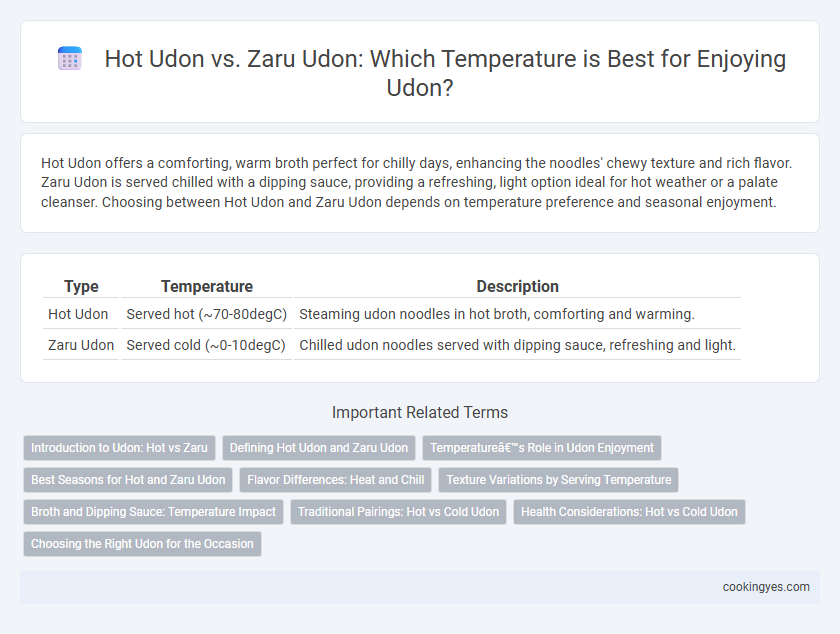 Hot Udon vs. Zaru Udon: Which Temperature is Best for Enjoying Udon?

Hot Udon offers a comforting, warm broth perfect for chilly days, enhancing the noodles' chewy texture and rich flavor. Zaru Udon is served chilled with a dipping sauce, providing a refreshing, light option ideal for hot weather or a palate cleanser. Choosing between Hot Udon and Zaru Udon depends on temperature preference and seasonal enjoyment.

| Type | Temperature | Description |
|---|---|---|
| Hot Udon | Served hot (~70-80degC) | Steaming udon noodles in hot broth, comforting and warming. |
| Zaru Udon | Served cold (~0-10degC) | Chilled udon noodles served with dipping sauce, refreshing and light. |

Important Related Terms

Introduction to Udon: Hot vs Zaru
Defining Hot Udon and Zaru Udon
Temperatureâ€™s Role in Udon Enjoyment
Best Seasons for Hot and Zaru Udon
Flavor Differences: Heat and Chill
Texture Variations by Serving Temperature
Broth and Dipping Sauce: Temperature Impact
Traditional Pairings: Hot vs Cold Udon
Health Considerations: Hot vs Cold Udon
Choosing the Right Udon for the Occasion

cookingyes.com