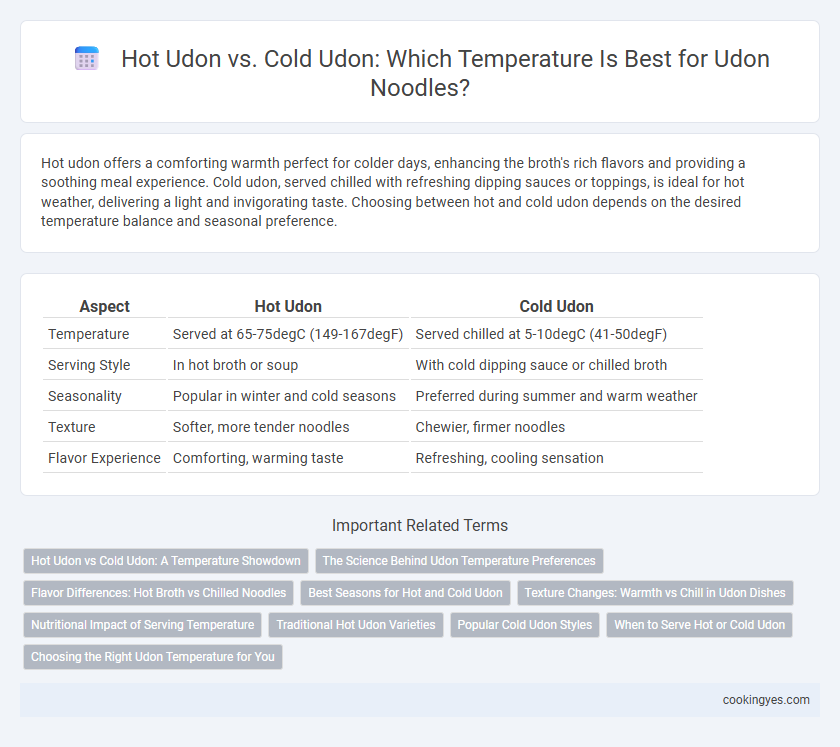 Hot Udon vs. Cold Udon: Which Temperature Is Best for Udon Noodles?

Hot udon offers a comforting warmth perfect for colder days, enhancing the broth's rich flavors and providing a soothing meal experience. Cold udon, served chilled with refreshing dipping sauces or toppings, is ideal for hot weather, delivering a light and invigorating taste. Choosing between hot and cold udon depends on the desired temperature balance and seasonal preference.

| Aspect | Hot Udon | Cold Udon |
|---|---|---|
| Temperature | Served at 65-75degC (149-167degF) | Served chilled at 5-10degC (41-50degF) |
| Serving Style | In hot broth or soup | With cold dipping sauce or chilled broth |
| Seasonality | Popular in winter and cold seasons | Preferred during summer and warm weather |
| Texture | Softer, more tender noodles | Chewier, firmer noodles |
| Flavor Experience | Comforting, warming taste | Refreshing, cooling sensation |

Important Related Terms

Hot Udon vs Cold Udon: A Temperature Showdown
The Science Behind Udon Temperature Preferences
Flavor Differences: Hot Broth vs Chilled Noodles
Best Seasons for Hot and Cold Udon
Texture Changes: Warmth vs Chill in Udon Dishes
Nutritional Impact of Serving Temperature
Traditional Hot Udon Varieties
Popular Cold Udon Styles
When to Serve Hot or Cold Udon
Choosing the Right Udon Temperature for You

cookingyes.com