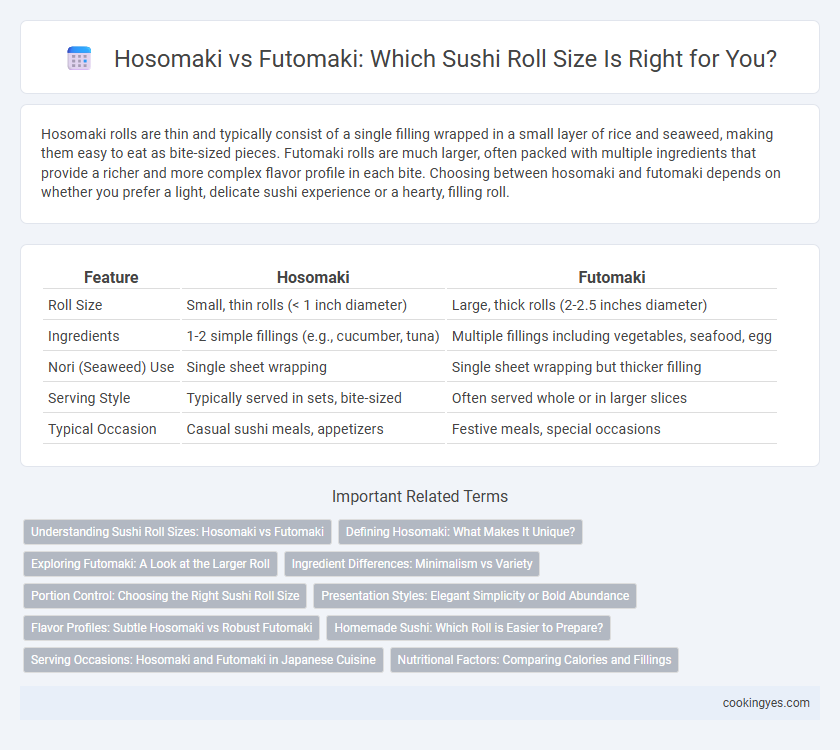 Hosomaki vs Futomaki: Which Sushi Roll Size Is Right for You?

Hosomaki rolls are thin and typically consist of a single filling wrapped in a small layer of rice and seaweed, making them easy to eat as bite-sized pieces. Futomaki rolls are much larger, often packed with multiple ingredients that provide a richer and more complex flavor profile in each bite. Choosing between hosomaki and futomaki depends on whether you prefer a light, delicate sushi experience or a hearty, filling roll.

| Feature | Hosomaki | Futomaki |
|---|---|---|
| Roll Size | Small, thin rolls (< 1 inch diameter) | Large, thick rolls (2-2.5 inches diameter) |
| Ingredients | 1-2 simple fillings (e.g., cucumber, tuna) | Multiple fillings including vegetables, seafood, egg |
| Nori (Seaweed) Use | Single sheet wrapping | Single sheet wrapping but thicker filling |
| Serving Style | Typically served in sets, bite-sized | Often served whole or in larger slices |
| Typical Occasion | Casual sushi meals, appetizers | Festive meals, special occasions |

Important Related Terms

Understanding Sushi Roll Sizes: Hosomaki vs Futomaki
Defining Hosomaki: What Makes It Unique?
Exploring Futomaki: A Look at the Larger Roll
Ingredient Differences: Minimalism vs Variety
Portion Control: Choosing the Right Sushi Roll Size
Presentation Styles: Elegant Simplicity or Bold Abundance
Flavor Profiles: Subtle Hosomaki vs Robust Futomaki
Homemade Sushi: Which Roll is Easier to Prepare?
Serving Occasions: Hosomaki and Futomaki in Japanese Cuisine
Nutritional Factors: Comparing Calories and Fillings

cookingyes.com