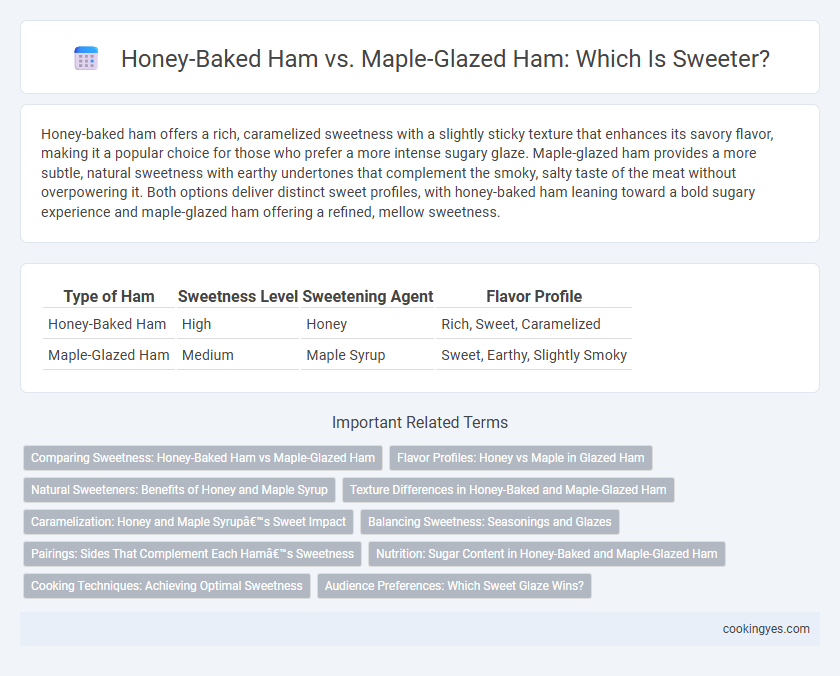 Honey-Baked Ham vs. Maple-Glazed Ham: Which Is Sweeter?

Honey-baked ham offers a rich, caramelized sweetness with a slightly sticky texture that enhances its savory flavor, making it a popular choice for those who prefer a more intense sugary glaze. Maple-glazed ham provides a more subtle, natural sweetness with earthy undertones that complement the smoky, salty taste of the meat without overpowering it. Both options deliver distinct sweet profiles, with honey-baked ham leaning toward a bold sugary experience and maple-glazed ham offering a refined, mellow sweetness.

| Type of Ham | Sweetness Level | Sweetening Agent | Flavor Profile |
|---|---|---|---|
| Honey-Baked Ham | High | Honey | Rich, Sweet, Caramelized |
| Maple-Glazed Ham | Medium | Maple Syrup | Sweet, Earthy, Slightly Smoky |

Important Related Terms

Comparing Sweetness: Honey-Baked Ham vs Maple-Glazed Ham
Flavor Profiles: Honey vs Maple in Glazed Ham
Natural Sweeteners: Benefits of Honey and Maple Syrup
Texture Differences in Honey-Baked and Maple-Glazed Ham
Caramelization: Honey and Maple Syrupâ€™s Sweet Impact
Balancing Sweetness: Seasonings and Glazes
Pairings: Sides That Complement Each Hamâ€™s Sweetness
Nutrition: Sugar Content in Honey-Baked and Maple-Glazed Ham
Cooking Techniques: Achieving Optimal Sweetness
Audience Preferences: Which Sweet Glaze Wins?

cookingyes.com