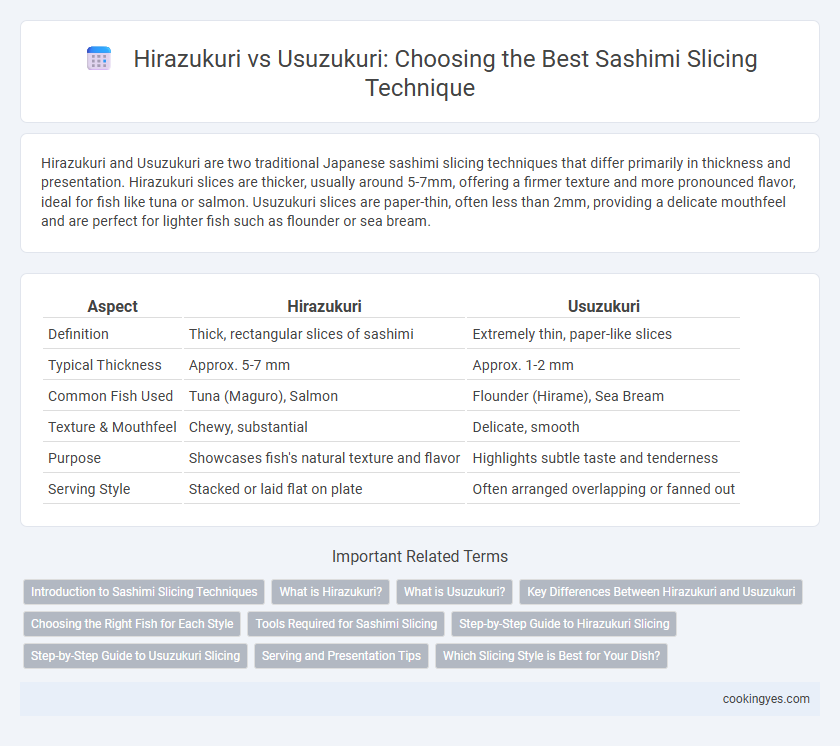 Hirazukuri vs Usuzukuri: Choosing the Best Sashimi Slicing Technique

Hirazukuri and Usuzukuri are two traditional Japanese sashimi slicing techniques that differ primarily in thickness and presentation. Hirazukuri slices are thicker, usually around 5-7mm, offering a firmer texture and more pronounced flavor, ideal for fish like tuna or salmon. Usuzukuri slices are paper-thin, often less than 2mm, providing a delicate mouthfeel and are perfect for lighter fish such as flounder or sea bream.

| Aspect | Hirazukuri | Usuzukuri |
|---|---|---|
| Definition | Thick, rectangular slices of sashimi | Extremely thin, paper-like slices |
| Typical Thickness | Approx. 5-7 mm | Approx. 1-2 mm |
| Common Fish Used | Tuna (Maguro), Salmon | Flounder (Hirame), Sea Bream |
| Texture & Mouthfeel | Chewy, substantial | Delicate, smooth |
| Purpose | Showcases fish's natural texture and flavor | Highlights subtle taste and tenderness |
| Serving Style | Stacked or laid flat on plate | Often arranged overlapping or fanned out |

Important Related Terms

Introduction to Sashimi Slicing Techniques
What is Hirazukuri?
What is Usuzukuri?
Key Differences Between Hirazukuri and Usuzukuri
Choosing the Right Fish for Each Style
Tools Required for Sashimi Slicing
Step-by-Step Guide to Hirazukuri Slicing
Step-by-Step Guide to Usuzukuri Slicing
Serving and Presentation Tips
Which Slicing Style is Best for Your Dish?

cookingyes.com