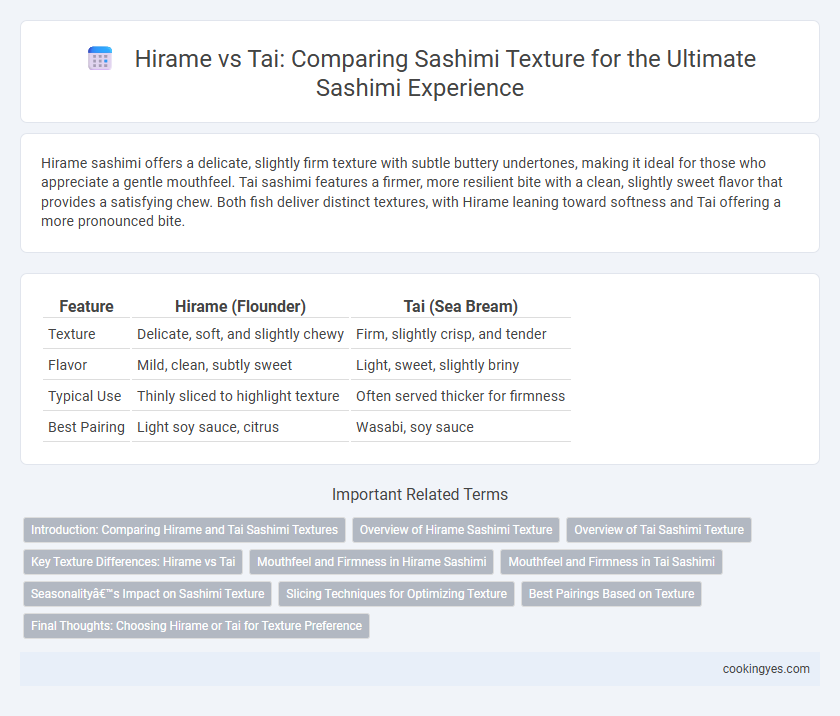 Hirame vs Tai: Comparing Sashimi Texture for the Ultimate Sashimi Experience

Hirame sashimi offers a delicate, slightly firm texture with subtle buttery undertones, making it ideal for those who appreciate a gentle mouthfeel. Tai sashimi features a firmer, more resilient bite with a clean, slightly sweet flavor that provides a satisfying chew. Both fish deliver distinct textures, with Hirame leaning toward softness and Tai offering a more pronounced bite.

| Feature | Hirame (Flounder) | Tai (Sea Bream) |
|---|---|---|
| Texture | Delicate, soft, and slightly chewy | Firm, slightly crisp, and tender |
| Flavor | Mild, clean, subtly sweet | Light, sweet, slightly briny |
| Typical Use | Thinly sliced to highlight texture | Often served thicker for firmness |
| Best Pairing | Light soy sauce, citrus | Wasabi, soy sauce |

Important Related Terms

Introduction: Comparing Hirame and Tai Sashimi Textures
Overview of Hirame Sashimi Texture
Overview of Tai Sashimi Texture
Key Texture Differences: Hirame vs Tai
Mouthfeel and Firmness in Hirame Sashimi
Mouthfeel and Firmness in Tai Sashimi
Seasonalityâ€™s Impact on Sashimi Texture
Slicing Techniques for Optimizing Texture
Best Pairings Based on Texture
Final Thoughts: Choosing Hirame or Tai for Texture Preference

cookingyes.com