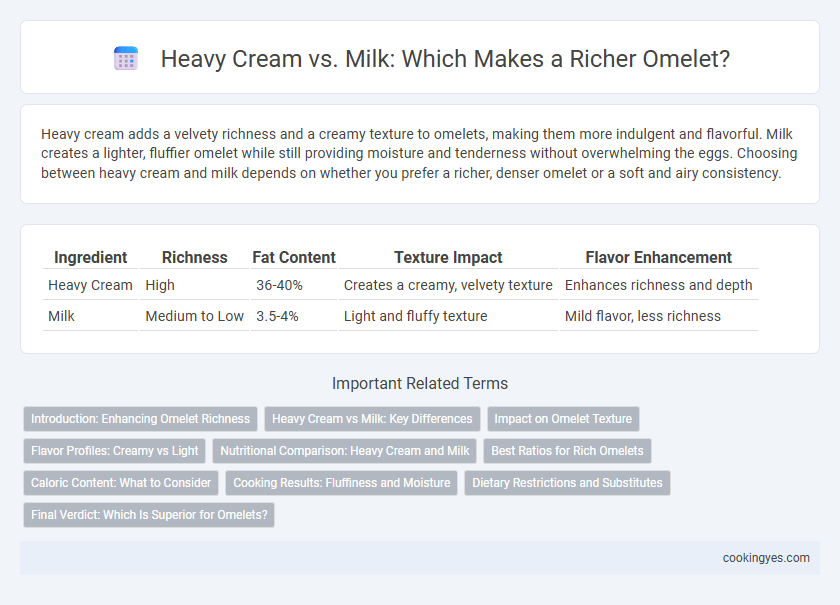 Heavy Cream vs. Milk: Which Makes a Richer Omelet?

Heavy cream adds a velvety richness and a creamy texture to omelets, making them more indulgent and flavorful. Milk creates a lighter, fluffier omelet while still providing moisture and tenderness without overwhelming the eggs. Choosing between heavy cream and milk depends on whether you prefer a richer, denser omelet or a soft and airy consistency.

| Ingredient | Richness | Fat Content | Texture Impact | Flavor Enhancement |
|---|---|---|---|---|
| Heavy Cream | High | 36-40% | Creates a creamy, velvety texture | Enhances richness and depth |
| Milk | Medium to Low | 3.5-4% | Light and fluffy texture | Mild flavor, less richness |

Important Related Terms

Introduction: Enhancing Omelet Richness
Heavy Cream vs Milk: Key Differences
Impact on Omelet Texture
Flavor Profiles: Creamy vs Light
Nutritional Comparison: Heavy Cream and Milk
Best Ratios for Rich Omelets
Caloric Content: What to Consider
Cooking Results: Fluffiness and Moisture
Dietary Restrictions and Substitutes
Final Verdict: Which Is Superior for Omelets?

cookingyes.com