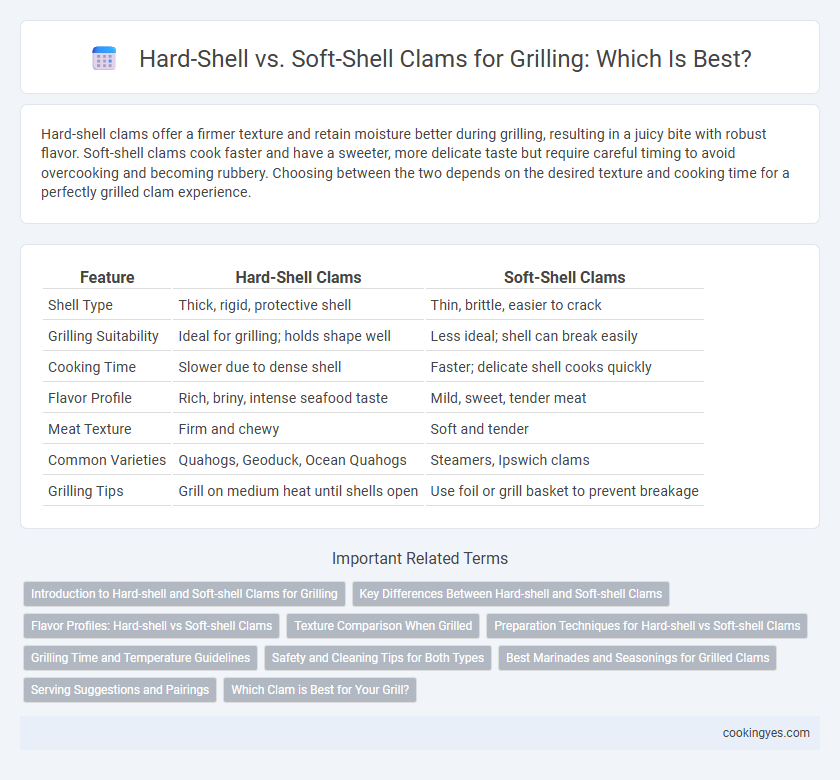 Hard-Shell vs. Soft-Shell Clams for Grilling: Which Is Best?

Hard-shell clams offer a firmer texture and retain moisture better during grilling, resulting in a juicy bite with robust flavor. Soft-shell clams cook faster and have a sweeter, more delicate taste but require careful timing to avoid overcooking and becoming rubbery. Choosing between the two depends on the desired texture and cooking time for a perfectly grilled clam experience.

| Feature | Hard-Shell Clams | Soft-Shell Clams |
|---|---|---|
| Shell Type | Thick, rigid, protective shell | Thin, brittle, easier to crack |
| Grilling Suitability | Ideal for grilling; holds shape well | Less ideal; shell can break easily |
| Cooking Time | Slower due to dense shell | Faster; delicate shell cooks quickly |
| Flavor Profile | Rich, briny, intense seafood taste | Mild, sweet, tender meat |
| Meat Texture | Firm and chewy | Soft and tender |
| Common Varieties | Quahogs, Geoduck, Ocean Quahogs | Steamers, Ipswich clams |
| Grilling Tips | Grill on medium heat until shells open | Use foil or grill basket to prevent breakage |

Important Related Terms

Introduction to Hard-shell and Soft-shell Clams for Grilling
Key Differences Between Hard-shell and Soft-shell Clams
Flavor Profiles: Hard-shell vs Soft-shell Clams
Texture Comparison When Grilled
Preparation Techniques for Hard-shell vs Soft-shell Clams
Grilling Time and Temperature Guidelines
Safety and Cleaning Tips for Both Types
Best Marinades and Seasonings for Grilled Clams
Serving Suggestions and Pairings
Which Clam is Best for Your Grill?

cookingyes.com