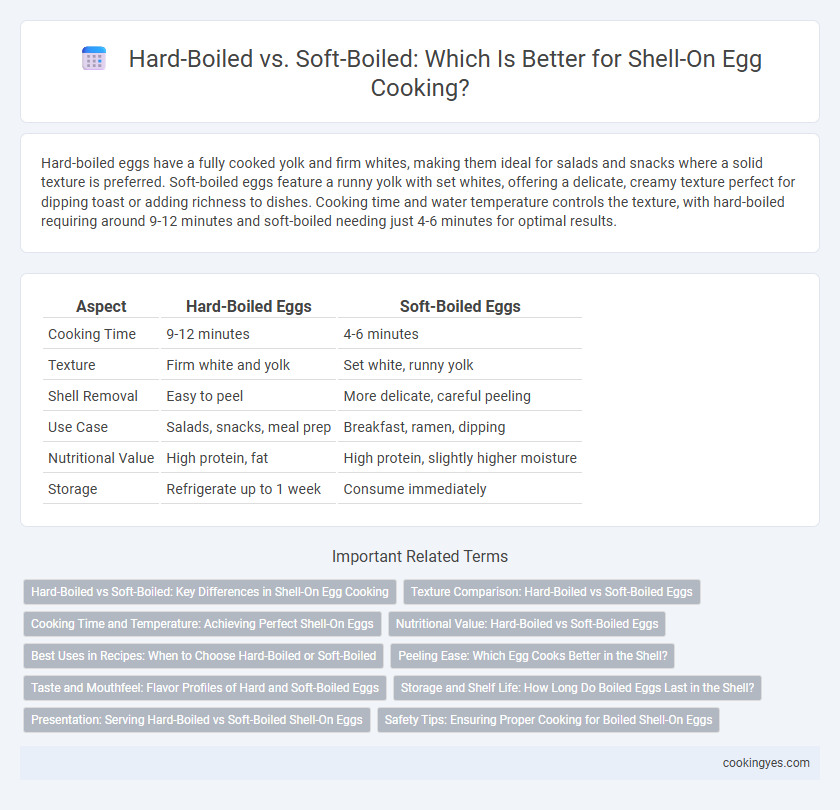 Hard-Boiled vs. Soft-Boiled: Which Is Better for Shell-On Egg Cooking?

Hard-boiled eggs have a fully cooked yolk and firm whites, making them ideal for salads and snacks where a solid texture is preferred. Soft-boiled eggs feature a runny yolk with set whites, offering a delicate, creamy texture perfect for dipping toast or adding richness to dishes. Cooking time and water temperature controls the texture, with hard-boiled requiring around 9-12 minutes and soft-boiled needing just 4-6 minutes for optimal results.

| Aspect | Hard-Boiled Eggs | Soft-Boiled Eggs |
|---|---|---|
| Cooking Time | 9-12 minutes | 4-6 minutes |
| Texture | Firm white and yolk | Set white, runny yolk |
| Shell Removal | Easy to peel | More delicate, careful peeling |
| Use Case | Salads, snacks, meal prep | Breakfast, ramen, dipping |
| Nutritional Value | High protein, fat | High protein, slightly higher moisture |
| Storage | Refrigerate up to 1 week | Consume immediately |

Important Related Terms

Hard-Boiled vs Soft-Boiled: Key Differences in Shell-On Egg Cooking

Texture Comparison: Hard-Boiled vs Soft-Boiled Eggs

Cooking Time and Temperature: Achieving Perfect Shell-On Eggs

Nutritional Value: Hard-Boiled vs Soft-Boiled Eggs

Best Uses in Recipes: When to Choose Hard-Boiled or Soft-Boiled

Peeling Ease: Which Egg Cooks Better in the Shell?

Taste and Mouthfeel: Flavor Profiles of Hard and Soft-Boiled Eggs

Storage and Shelf Life: How Long Do Boiled Eggs Last in the Shell?

Presentation: Serving Hard-Boiled vs Soft-Boiled Shell-On Eggs

Safety Tips: Ensuring Proper Cooking for Boiled Shell-On Eggs

cookingyes.com