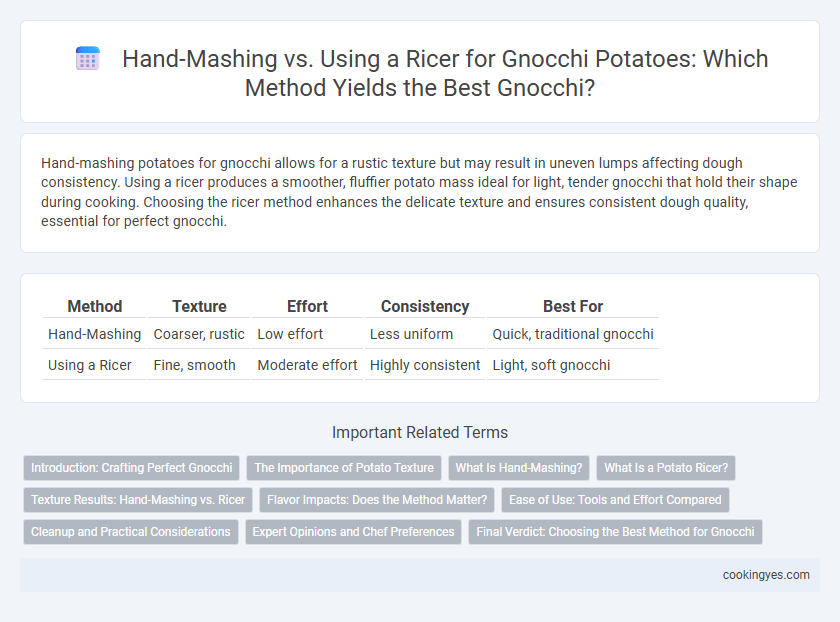 Hand-Mashing vs. Using a Ricer for Gnocchi Potatoes: Which Method Yields the Best Gnocchi?

Hand-mashing potatoes for gnocchi allows for a rustic texture but may result in uneven lumps affecting dough consistency. Using a ricer produces a smoother, fluffier potato mass ideal for light, tender gnocchi that hold their shape during cooking. Choosing the ricer method enhances the delicate texture and ensures consistent dough quality, essential for perfect gnocchi.

| Method | Texture | Effort | Consistency | Best For |
|---|---|---|---|---|
| Hand-Mashing | Coarser, rustic | Low effort | Less uniform | Quick, traditional gnocchi |
| Using a Ricer | Fine, smooth | Moderate effort | Highly consistent | Light, soft gnocchi |

Important Related Terms

Introduction: Crafting Perfect Gnocchi
The Importance of Potato Texture
What Is Hand-Mashing?
What Is a Potato Ricer?
Texture Results: Hand-Mashing vs. Ricer
Flavor Impacts: Does the Method Matter?
Ease of Use: Tools and Effort Compared
Cleanup and Practical Considerations
Expert Opinions and Chef Preferences
Final Verdict: Choosing the Best Method for Gnocchi

cookingyes.com