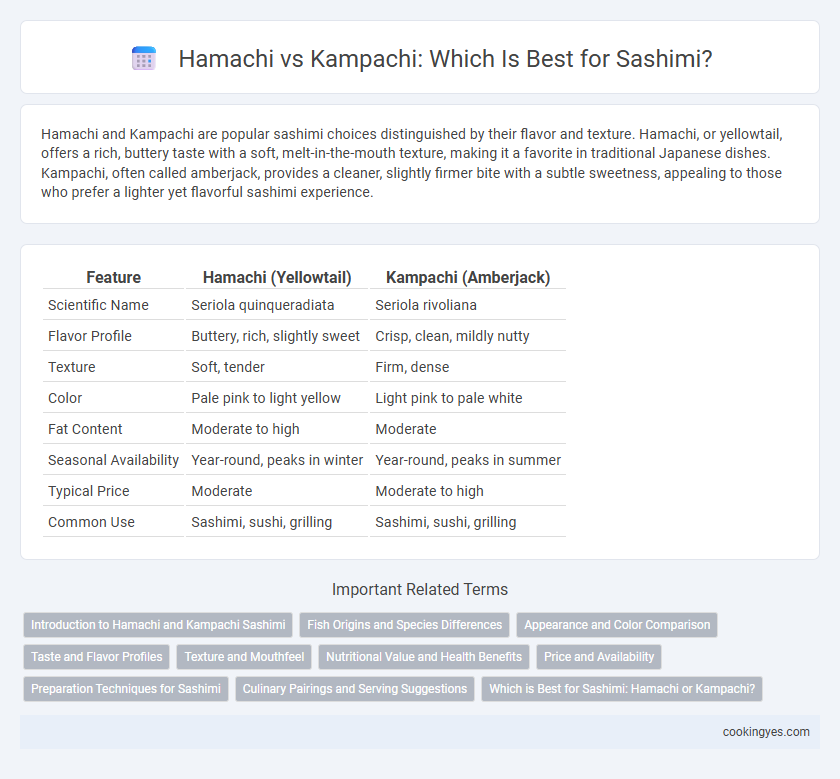 Hamachi vs Kampachi: Which Is Best for Sashimi?

Hamachi and Kampachi are popular sashimi choices distinguished by their flavor and texture. Hamachi, or yellowtail, offers a rich, buttery taste with a soft, melt-in-the-mouth texture, making it a favorite in traditional Japanese dishes. Kampachi, often called amberjack, provides a cleaner, slightly firmer bite with a subtle sweetness, appealing to those who prefer a lighter yet flavorful sashimi experience.

| Feature | Hamachi (Yellowtail) | Kampachi (Amberjack) |
|---|---|---|
| Scientific Name | Seriola quinqueradiata | Seriola rivoliana |
| Flavor Profile | Buttery, rich, slightly sweet | Crisp, clean, mildly nutty |
| Texture | Soft, tender | Firm, dense |
| Color | Pale pink to light yellow | Light pink to pale white |
| Fat Content | Moderate to high | Moderate |
| Seasonal Availability | Year-round, peaks in winter | Year-round, peaks in summer |
| Typical Price | Moderate | Moderate to high |
| Common Use | Sashimi, sushi, grilling | Sashimi, sushi, grilling |

Important Related Terms

Introduction to Hamachi and Kampachi Sashimi
Fish Origins and Species Differences
Appearance and Color Comparison
Taste and Flavor Profiles
Texture and Mouthfeel
Nutritional Value and Health Benefits
Price and Availability
Preparation Techniques for Sashimi
Culinary Pairings and Serving Suggestions
Which is Best for Sashimi: Hamachi or Kampachi?

cookingyes.com