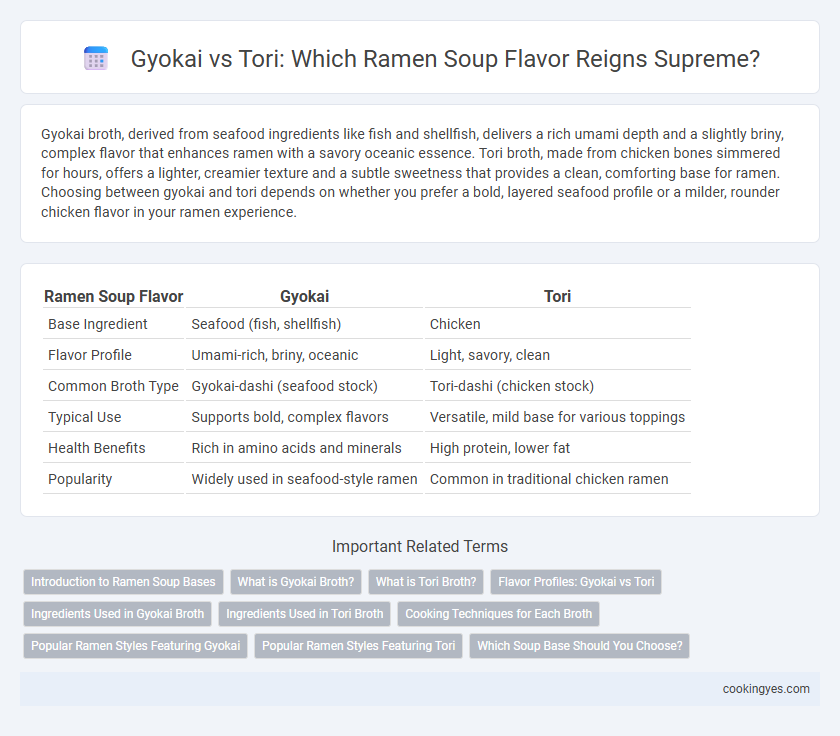 Gyokai vs Tori: Which Ramen Soup Flavor Reigns Supreme?

Gyokai broth, derived from seafood ingredients like fish and shellfish, delivers a rich umami depth and a slightly briny, complex flavor that enhances ramen with a savory oceanic essence. Tori broth, made from chicken bones simmered for hours, offers a lighter, creamier texture and a subtle sweetness that provides a clean, comforting base for ramen. Choosing between gyokai and tori depends on whether you prefer a bold, layered seafood profile or a milder, rounder chicken flavor in your ramen experience.

| Ramen Soup Flavor | Gyokai | Tori |
|---|---|---|
| Base Ingredient | Seafood (fish, shellfish) | Chicken |
| Flavor Profile | Umami-rich, briny, oceanic | Light, savory, clean |
| Common Broth Type | Gyokai-dashi (seafood stock) | Tori-dashi (chicken stock) |
| Typical Use | Supports bold, complex flavors | Versatile, mild base for various toppings |
| Health Benefits | Rich in amino acids and minerals | High protein, lower fat |
| Popularity | Widely used in seafood-style ramen | Common in traditional chicken ramen |

Important Related Terms

Introduction to Ramen Soup Bases
What is Gyokai Broth?
What is Tori Broth?
Flavor Profiles: Gyokai vs Tori
Ingredients Used in Gyokai Broth
Ingredients Used in Tori Broth
Cooking Techniques for Each Broth
Popular Ramen Styles Featuring Gyokai
Popular Ramen Styles Featuring Tori
Which Soup Base Should You Choose?

cookingyes.com