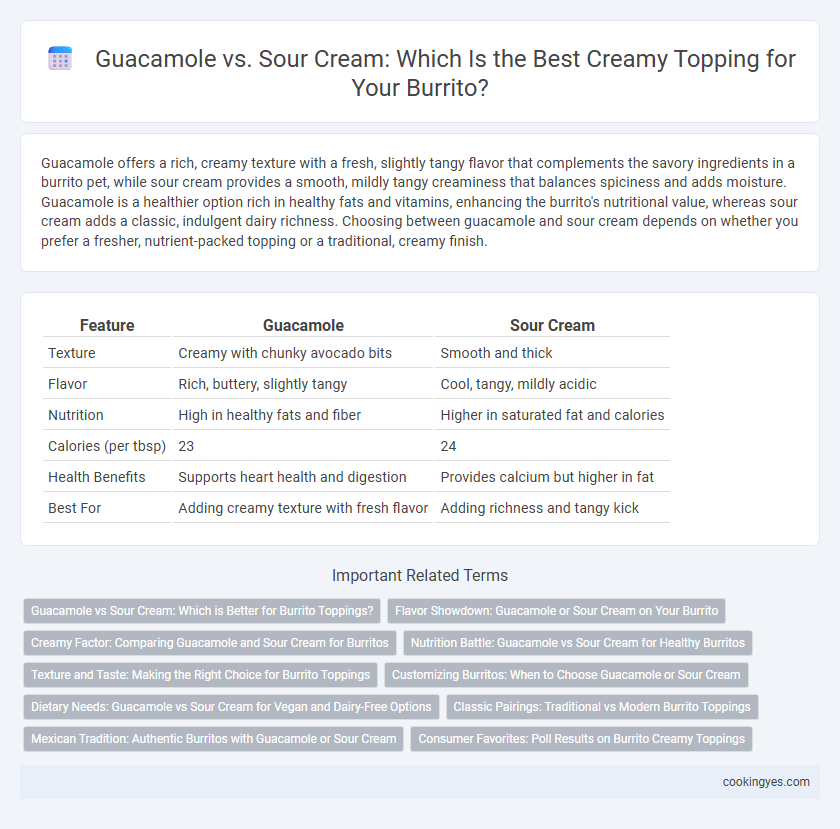 Guacamole vs. Sour Cream: Which Is the Best Creamy Topping for Your Burrito?

Guacamole offers a rich, creamy texture with a fresh, slightly tangy flavor that complements the savory ingredients in a burrito pet, while sour cream provides a smooth, mildly tangy creaminess that balances spiciness and adds moisture. Guacamole is a healthier option rich in healthy fats and vitamins, enhancing the burrito's nutritional value, whereas sour cream adds a classic, indulgent dairy richness. Choosing between guacamole and sour cream depends on whether you prefer a fresher, nutrient-packed topping or a traditional, creamy finish.

| Feature | Guacamole | Sour Cream |
|---|---|---|
| Texture | Creamy with chunky avocado bits | Smooth and thick |
| Flavor | Rich, buttery, slightly tangy | Cool, tangy, mildly acidic |
| Nutrition | High in healthy fats and fiber | Higher in saturated fat and calories |
| Calories (per tbsp) | 23 | 24 |
| Health Benefits | Supports heart health and digestion | Provides calcium but higher in fat |
| Best For | Adding creamy texture with fresh flavor | Adding richness and tangy kick |

Important Related Terms

Guacamole vs Sour Cream: Which is Better for Burrito Toppings?

Flavor Showdown: Guacamole or Sour Cream on Your Burrito

Creamy Factor: Comparing Guacamole and Sour Cream for Burritos

Nutrition Battle: Guacamole vs Sour Cream for Healthy Burritos

Texture and Taste: Making the Right Choice for Burrito Toppings

Customizing Burritos: When to Choose Guacamole or Sour Cream

Dietary Needs: Guacamole vs Sour Cream for Vegan and Dairy-Free Options

Classic Pairings: Traditional vs Modern Burrito Toppings

Mexican Tradition: Authentic Burritos with Guacamole or Sour Cream

Consumer Favorites: Poll Results on Burrito Creamy Toppings

cookingyes.com