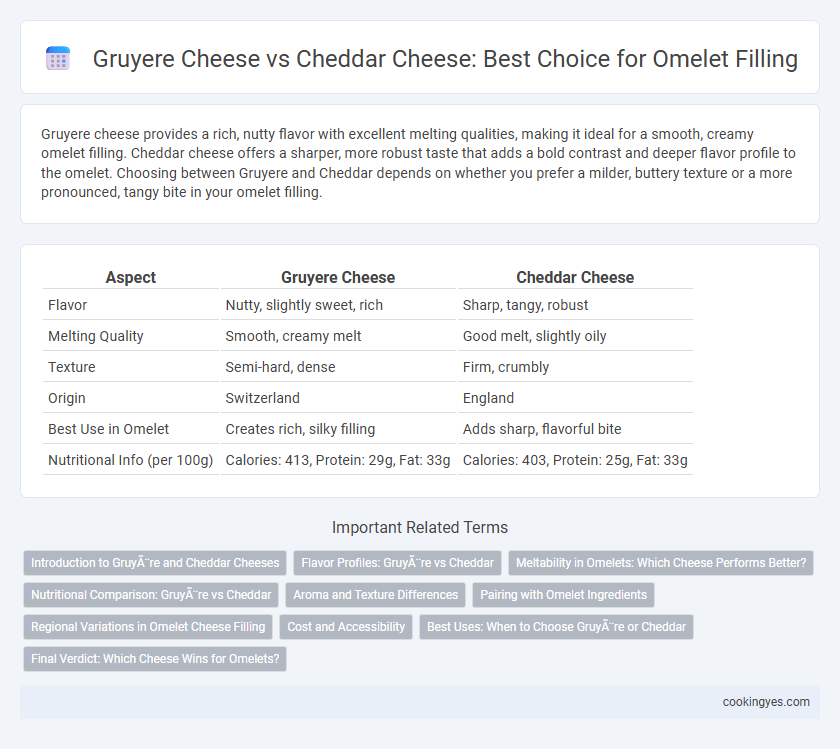 Gruyere Cheese vs Cheddar Cheese: Best Choice for Omelet Filling

Gruyere cheese provides a rich, nutty flavor with excellent melting qualities, making it ideal for a smooth, creamy omelet filling. Cheddar cheese offers a sharper, more robust taste that adds a bold contrast and deeper flavor profile to the omelet. Choosing between Gruyere and Cheddar depends on whether you prefer a milder, buttery texture or a more pronounced, tangy bite in your omelet filling.

| Aspect | Gruyere Cheese | Cheddar Cheese |
|---|---|---|
| Flavor | Nutty, slightly sweet, rich | Sharp, tangy, robust |
| Melting Quality | Smooth, creamy melt | Good melt, slightly oily |
| Texture | Semi-hard, dense | Firm, crumbly |
| Origin | Switzerland | England |
| Best Use in Omelet | Creates rich, silky filling | Adds sharp, flavorful bite |
| Nutritional Info (per 100g) | Calories: 413, Protein: 29g, Fat: 33g | Calories: 403, Protein: 25g, Fat: 33g |

Important Related Terms

Introduction to GruyÃ¨re and Cheddar Cheeses

Flavor Profiles: GruyÃ¨re vs Cheddar

Meltability in Omelets: Which Cheese Performs Better?

Nutritional Comparison: GruyÃ¨re vs Cheddar

Aroma and Texture Differences

Pairing with Omelet Ingredients

Regional Variations in Omelet Cheese Filling

Cost and Accessibility

Best Uses: When to Choose GruyÃ¨re or Cheddar

Final Verdict: Which Cheese Wins for Omelets?

cookingyes.com