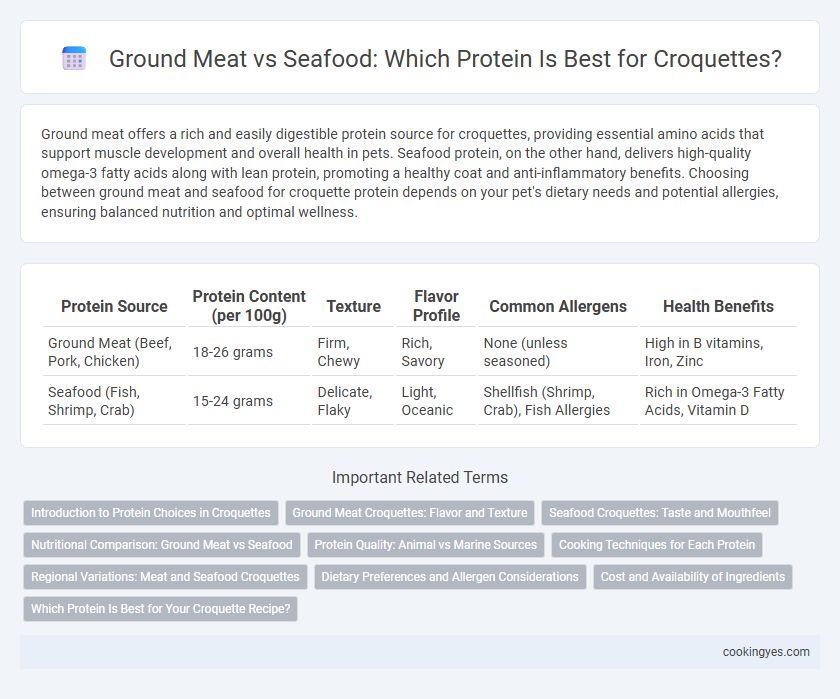 Ground Meat vs Seafood: Which Protein Is Best for Croquettes?

Ground meat offers a rich and easily digestible protein source for croquettes, providing essential amino acids that support muscle development and overall health in pets. Seafood protein, on the other hand, delivers high-quality omega-3 fatty acids along with lean protein, promoting a healthy coat and anti-inflammatory benefits. Choosing between ground meat and seafood for croquette protein depends on your pet's dietary needs and potential allergies, ensuring balanced nutrition and optimal wellness.

| Protein Source | Protein Content (per 100g) | Texture | Flavor Profile | Common Allergens | Health Benefits |
|---|---|---|---|---|---|
| Ground Meat (Beef, Pork, Chicken) | 18-26 grams | Firm, Chewy | Rich, Savory | None (unless seasoned) | High in B vitamins, Iron, Zinc |
| Seafood (Fish, Shrimp, Crab) | 15-24 grams | Delicate, Flaky | Light, Oceanic | Shellfish (Shrimp, Crab), Fish Allergies | Rich in Omega-3 Fatty Acids, Vitamin D |

Important Related Terms

Introduction to Protein Choices in Croquettes
Ground Meat Croquettes: Flavor and Texture
Seafood Croquettes: Taste and Mouthfeel
Nutritional Comparison: Ground Meat vs Seafood
Protein Quality: Animal vs Marine Sources
Cooking Techniques for Each Protein
Regional Variations: Meat and Seafood Croquettes
Dietary Preferences and Allergen Considerations
Cost and Availability of Ingredients
Which Protein Is Best for Your Croquette Recipe?

cookingyes.com