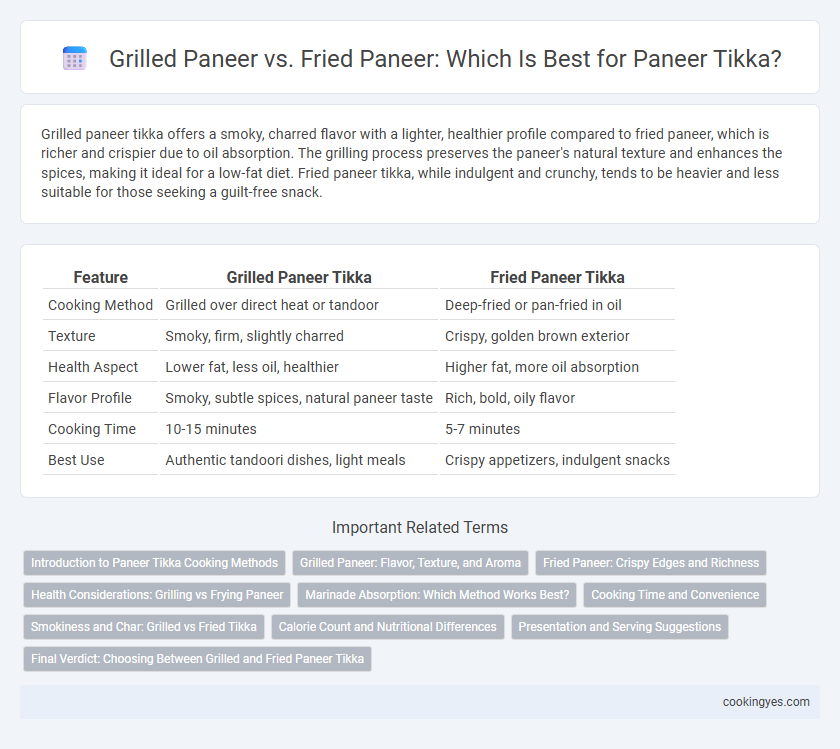 Grilled Paneer vs. Fried Paneer: Which Is Best for Paneer Tikka?

Grilled paneer tikka offers a smoky, charred flavor with a lighter, healthier profile compared to fried paneer, which is richer and crispier due to oil absorption. The grilling process preserves the paneer's natural texture and enhances the spices, making it ideal for a low-fat diet. Fried paneer tikka, while indulgent and crunchy, tends to be heavier and less suitable for those seeking a guilt-free snack.

| Feature | Grilled Paneer Tikka | Fried Paneer Tikka |
|---|---|---|
| Cooking Method | Grilled over direct heat or tandoor | Deep-fried or pan-fried in oil |
| Texture | Smoky, firm, slightly charred | Crispy, golden brown exterior |
| Health Aspect | Lower fat, less oil, healthier | Higher fat, more oil absorption |
| Flavor Profile | Smoky, subtle spices, natural paneer taste | Rich, bold, oily flavor |
| Cooking Time | 10-15 minutes | 5-7 minutes |
| Best Use | Authentic tandoori dishes, light meals | Crispy appetizers, indulgent snacks |

Important Related Terms

Introduction to Paneer Tikka Cooking Methods
Grilled Paneer: Flavor, Texture, and Aroma
Fried Paneer: Crispy Edges and Richness
Health Considerations: Grilling vs Frying Paneer
Marinade Absorption: Which Method Works Best?
Cooking Time and Convenience
Smokiness and Char: Grilled vs Fried Tikka
Calorie Count and Nutritional Differences
Presentation and Serving Suggestions
Final Verdict: Choosing Between Grilled and Fried Paneer Tikka

cookingyes.com