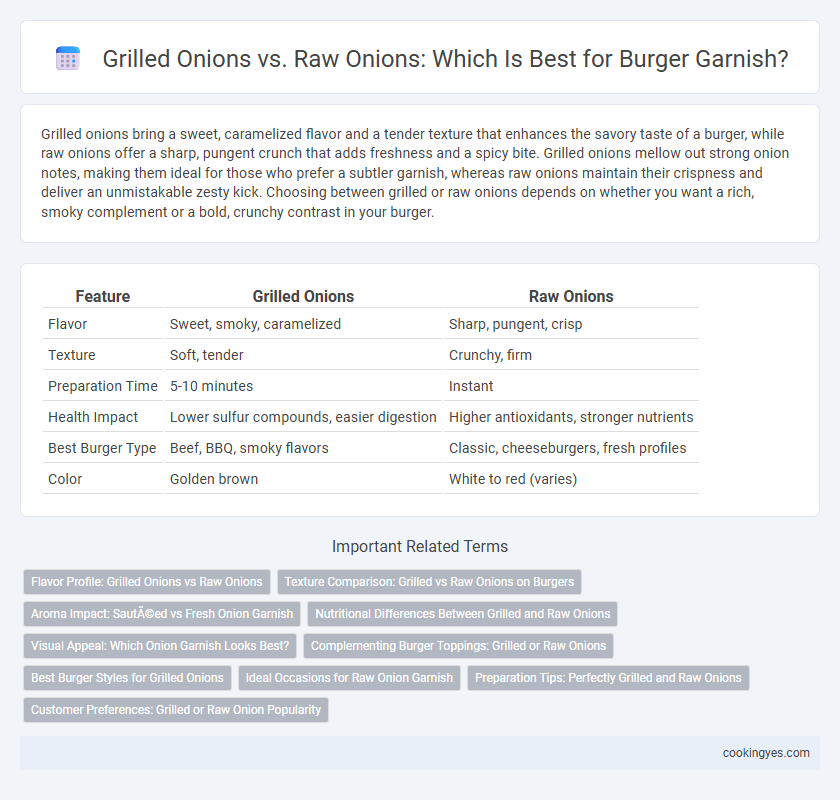 Grilled Onions vs. Raw Onions: Which Is Best for Burger Garnish?

Grilled onions bring a sweet, caramelized flavor and a tender texture that enhances the savory taste of a burger, while raw onions offer a sharp, pungent crunch that adds freshness and a spicy bite. Grilled onions mellow out strong onion notes, making them ideal for those who prefer a subtler garnish, whereas raw onions maintain their crispness and deliver an unmistakable zesty kick. Choosing between grilled or raw onions depends on whether you want a rich, smoky complement or a bold, crunchy contrast in your burger.

| Feature | Grilled Onions | Raw Onions |
|---|---|---|
| Flavor | Sweet, smoky, caramelized | Sharp, pungent, crisp |
| Texture | Soft, tender | Crunchy, firm |
| Preparation Time | 5-10 minutes | Instant |
| Health Impact | Lower sulfur compounds, easier digestion | Higher antioxidants, stronger nutrients |
| Best Burger Type | Beef, BBQ, smoky flavors | Classic, cheeseburgers, fresh profiles |
| Color | Golden brown | White to red (varies) |

Important Related Terms

Flavor Profile: Grilled Onions vs Raw Onions

Texture Comparison: Grilled vs Raw Onions on Burgers

Aroma Impact: SautÃ©ed vs Fresh Onion Garnish

Nutritional Differences Between Grilled and Raw Onions

Visual Appeal: Which Onion Garnish Looks Best?

Complementing Burger Toppings: Grilled or Raw Onions

Best Burger Styles for Grilled Onions

Ideal Occasions for Raw Onion Garnish

Preparation Tips: Perfectly Grilled and Raw Onions

Customer Preferences: Grilled or Raw Onion Popularity

cookingyes.com