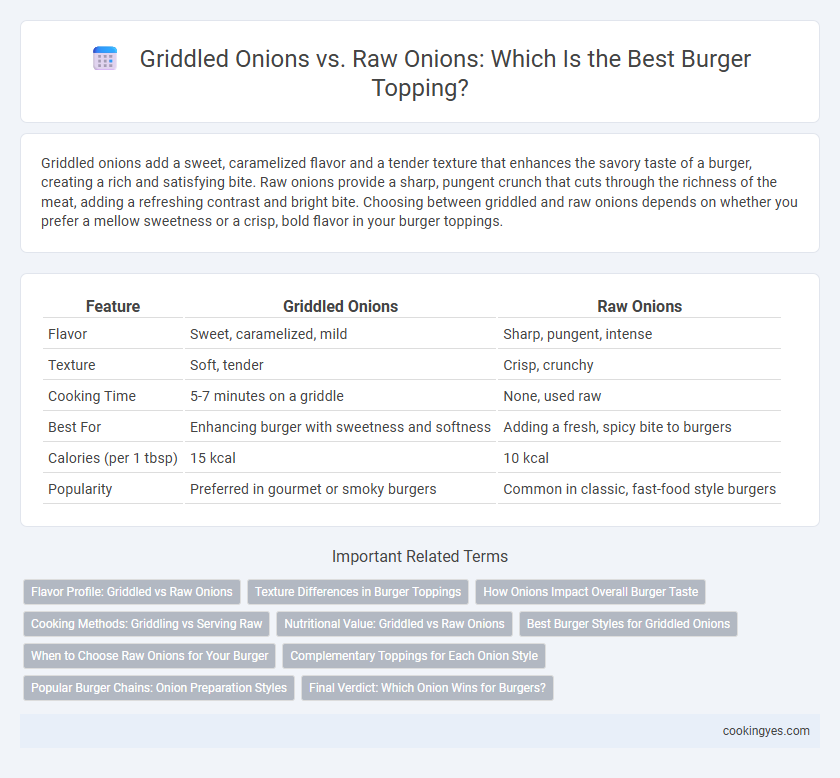 Griddled Onions vs. Raw Onions: Which Is the Best Burger Topping?

Griddled onions add a sweet, caramelized flavor and a tender texture that enhances the savory taste of a burger, creating a rich and satisfying bite. Raw onions provide a sharp, pungent crunch that cuts through the richness of the meat, adding a refreshing contrast and bright bite. Choosing between griddled and raw onions depends on whether you prefer a mellow sweetness or a crisp, bold flavor in your burger toppings.

| Feature | Griddled Onions | Raw Onions |
|---|---|---|
| Flavor | Sweet, caramelized, mild | Sharp, pungent, intense |
| Texture | Soft, tender | Crisp, crunchy |
| Cooking Time | 5-7 minutes on a griddle | None, used raw |
| Best For | Enhancing burger with sweetness and softness | Adding a fresh, spicy bite to burgers |
| Calories (per 1 tbsp) | 15 kcal | 10 kcal |
| Popularity | Preferred in gourmet or smoky burgers | Common in classic, fast-food style burgers |

Important Related Terms

Flavor Profile: Griddled vs Raw Onions
Texture Differences in Burger Toppings
How Onions Impact Overall Burger Taste
Cooking Methods: Griddling vs Serving Raw
Nutritional Value: Griddled vs Raw Onions
Best Burger Styles for Griddled Onions
When to Choose Raw Onions for Your Burger
Complementary Toppings for Each Onion Style
Popular Burger Chains: Onion Preparation Styles
Final Verdict: Which Onion Wins for Burgers?

cookingyes.com