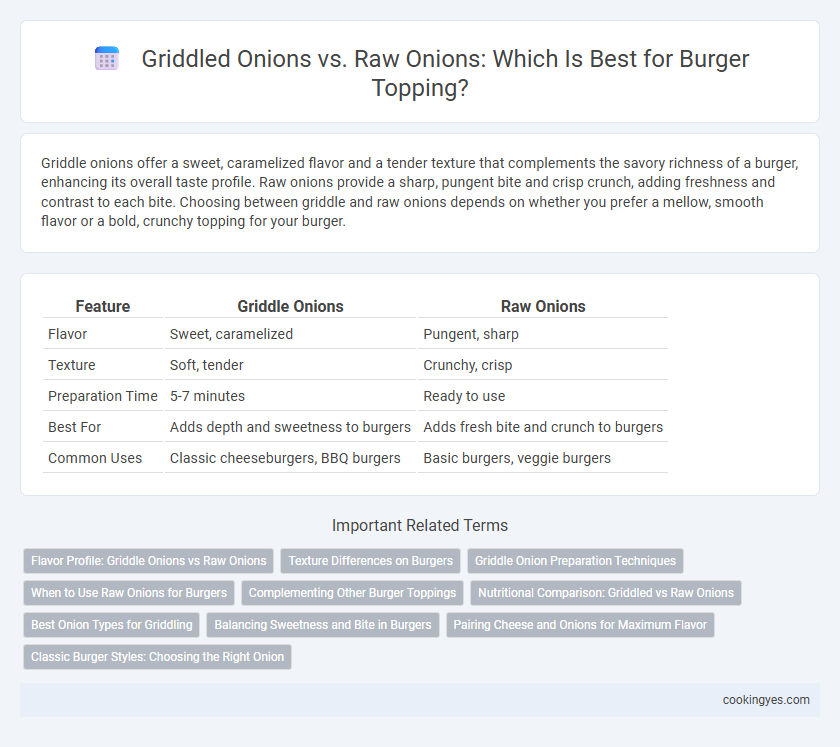 Griddled Onions vs. Raw Onions: Which Is Best for Burger Topping?

Griddle onions offer a sweet, caramelized flavor and a tender texture that complements the savory richness of a burger, enhancing its overall taste profile. Raw onions provide a sharp, pungent bite and crisp crunch, adding freshness and contrast to each bite. Choosing between griddle and raw onions depends on whether you prefer a mellow, smooth flavor or a bold, crunchy topping for your burger.

| Feature | Griddle Onions | Raw Onions |
|---|---|---|
| Flavor | Sweet, caramelized | Pungent, sharp |
| Texture | Soft, tender | Crunchy, crisp |
| Preparation Time | 5-7 minutes | Ready to use |
| Best For | Adds depth and sweetness to burgers | Adds fresh bite and crunch to burgers |
| Common Uses | Classic cheeseburgers, BBQ burgers | Basic burgers, veggie burgers |

Important Related Terms

Flavor Profile: Griddle Onions vs Raw Onions
Texture Differences on Burgers
Griddle Onion Preparation Techniques
When to Use Raw Onions for Burgers
Complementing Other Burger Toppings
Nutritional Comparison: Griddled vs Raw Onions
Best Onion Types for Griddling
Balancing Sweetness and Bite in Burgers
Pairing Cheese and Onions for Maximum Flavor
Classic Burger Styles: Choosing the Right Onion

cookingyes.com