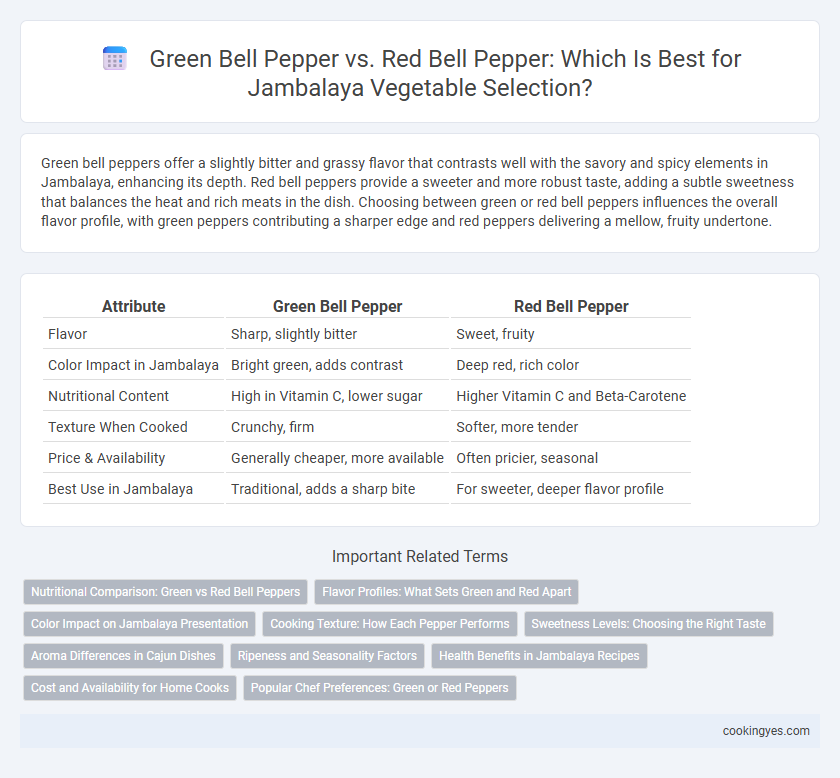 Green Bell Pepper vs. Red Bell Pepper: Which Is Best for Jambalaya Vegetable Selection?

Green bell peppers offer a slightly bitter and grassy flavor that contrasts well with the savory and spicy elements in Jambalaya, enhancing its depth. Red bell peppers provide a sweeter and more robust taste, adding a subtle sweetness that balances the heat and rich meats in the dish. Choosing between green or red bell peppers influences the overall flavor profile, with green peppers contributing a sharper edge and red peppers delivering a mellow, fruity undertone.

| Attribute | Green Bell Pepper | Red Bell Pepper |
|---|---|---|
| Flavor | Sharp, slightly bitter | Sweet, fruity |
| Color Impact in Jambalaya | Bright green, adds contrast | Deep red, rich color |
| Nutritional Content | High in Vitamin C, lower sugar | Higher Vitamin C and Beta-Carotene |
| Texture When Cooked | Crunchy, firm | Softer, more tender |
| Price & Availability | Generally cheaper, more available | Often pricier, seasonal |
| Best Use in Jambalaya | Traditional, adds a sharp bite | For sweeter, deeper flavor profile |

Important Related Terms

Nutritional Comparison: Green vs Red Bell Peppers
Flavor Profiles: What Sets Green and Red Apart
Color Impact on Jambalaya Presentation
Cooking Texture: How Each Pepper Performs
Sweetness Levels: Choosing the Right Taste
Aroma Differences in Cajun Dishes
Ripeness and Seasonality Factors
Health Benefits in Jambalaya Recipes
Cost and Availability for Home Cooks
Popular Chef Preferences: Green or Red Peppers

cookingyes.com