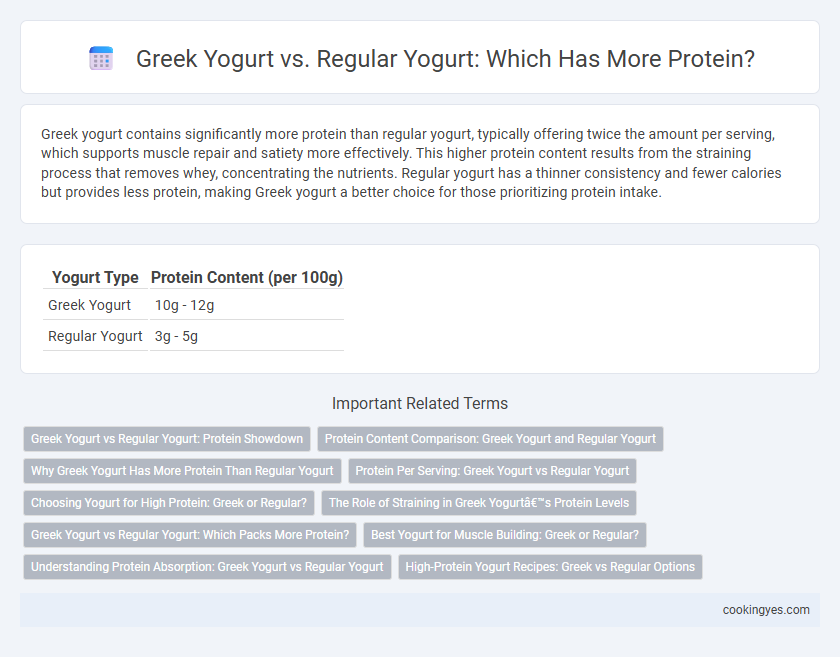 Greek Yogurt vs. Regular Yogurt: Which Has More Protein?

Greek yogurt contains significantly more protein than regular yogurt, typically offering twice the amount per serving, which supports muscle repair and satiety more effectively. This higher protein content results from the straining process that removes whey, concentrating the nutrients. Regular yogurt has a thinner consistency and fewer calories but provides less protein, making Greek yogurt a better choice for those prioritizing protein intake.

| Yogurt Type | Protein Content (per 100g) |
|---|---|
| Greek Yogurt | 10g - 12g |
| Regular Yogurt | 3g - 5g |

Important Related Terms

Greek Yogurt vs Regular Yogurt: Protein Showdown

Protein Content Comparison: Greek Yogurt and Regular Yogurt

Why Greek Yogurt Has More Protein Than Regular Yogurt

Protein Per Serving: Greek Yogurt vs Regular Yogurt

Choosing Yogurt for High Protein: Greek or Regular?

The Role of Straining in Greek Yogurtâ€™s Protein Levels

Greek Yogurt vs Regular Yogurt: Which Packs More Protein?

Best Yogurt for Muscle Building: Greek or Regular?

Understanding Protein Absorption: Greek Yogurt vs Regular Yogurt

High-Protein Yogurt Recipes: Greek vs Regular Options

cookingyes.com