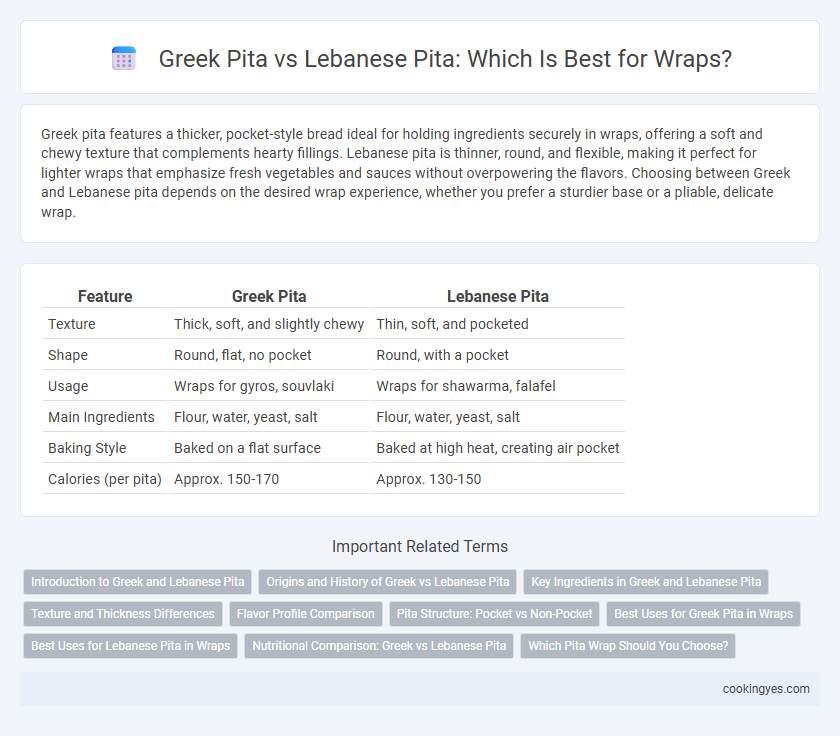 Greek Pita vs Lebanese Pita: Which Is Best for Wraps?

Greek pita features a thicker, pocket-style bread ideal for holding ingredients securely in wraps, offering a soft and chewy texture that complements hearty fillings. Lebanese pita is thinner, round, and flexible, making it perfect for lighter wraps that emphasize fresh vegetables and sauces without overpowering the flavors. Choosing between Greek and Lebanese pita depends on the desired wrap experience, whether you prefer a sturdier base or a pliable, delicate wrap.

| Feature | Greek Pita | Lebanese Pita |
|---|---|---|
| Texture | Thick, soft, and slightly chewy | Thin, soft, and pocketed |
| Shape | Round, flat, no pocket | Round, with a pocket |
| Usage | Wraps for gyros, souvlaki | Wraps for shawarma, falafel |
| Main Ingredients | Flour, water, yeast, salt | Flour, water, yeast, salt |
| Baking Style | Baked on a flat surface | Baked at high heat, creating air pocket |
| Calories (per pita) | Approx. 150-170 | Approx. 130-150 |

Important Related Terms

Introduction to Greek and Lebanese Pita
Origins and History of Greek vs Lebanese Pita
Key Ingredients in Greek and Lebanese Pita
Texture and Thickness Differences
Flavor Profile Comparison
Pita Structure: Pocket vs Non-Pocket
Best Uses for Greek Pita in Wraps
Best Uses for Lebanese Pita in Wraps
Nutritional Comparison: Greek vs Lebanese Pita
Which Pita Wrap Should You Choose?

cookingyes.com